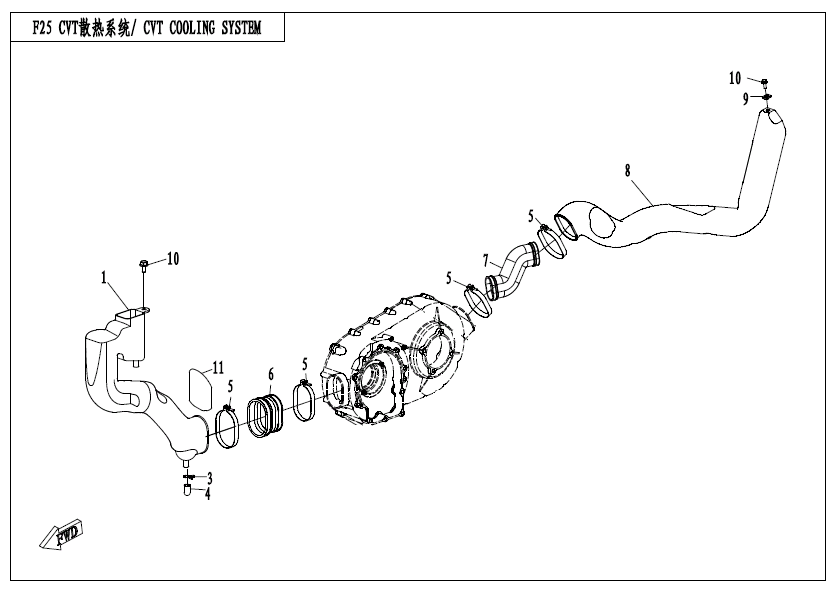 F25 CVT散热系统/ CVT COOLING SYSTEM

10
9
8
5
7
5
10
1
11
5
6
5
3
4
FWD