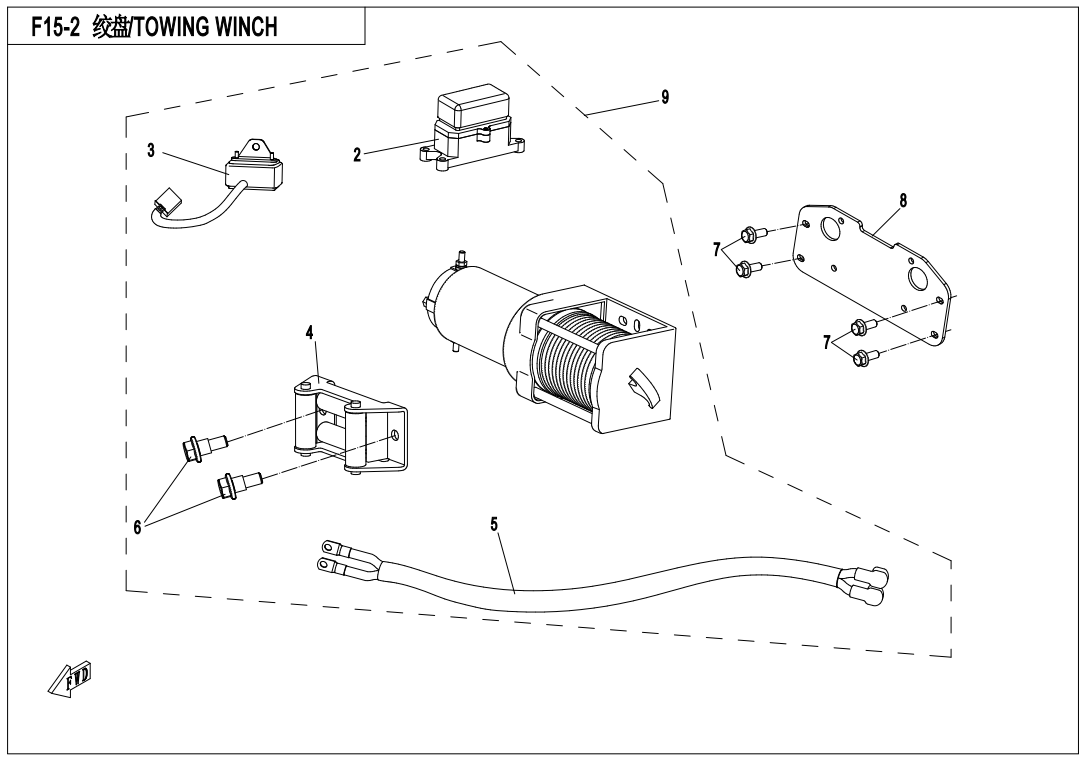 F15-2 绞盘/TOWING WINCH

9
3
2
8
7
7
4
6
5
FWD