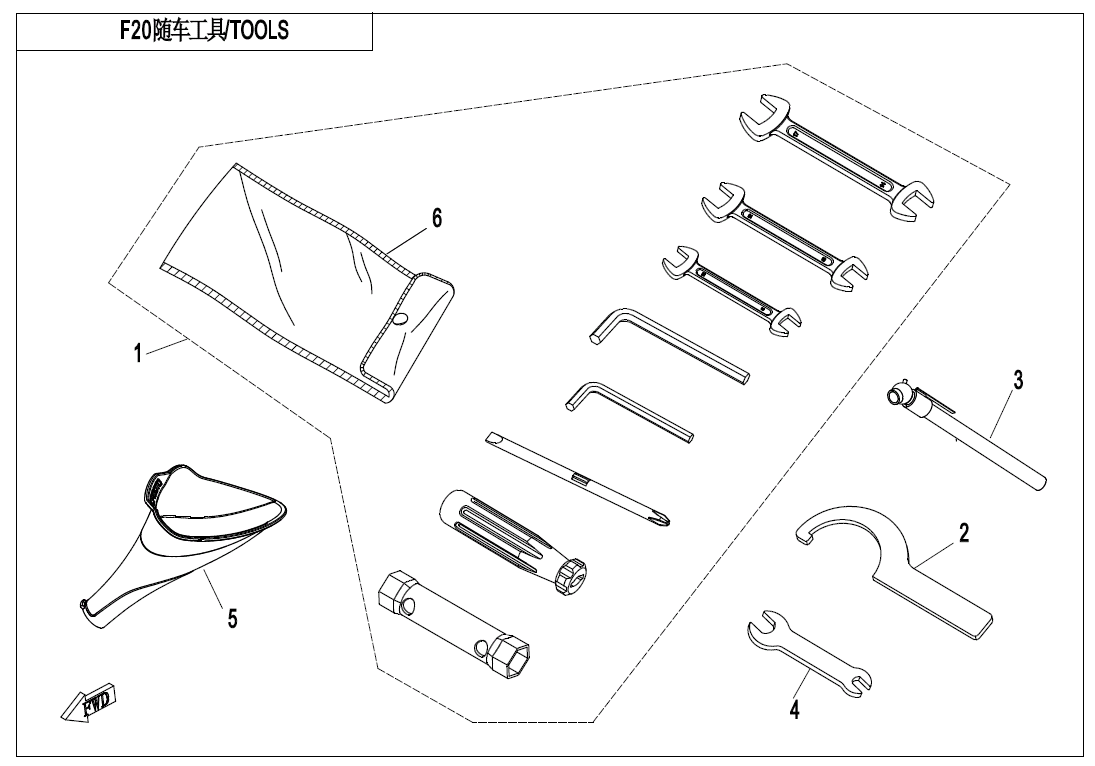 F20随车工具/TOOLS

6

1

3

2

5

4

FWD