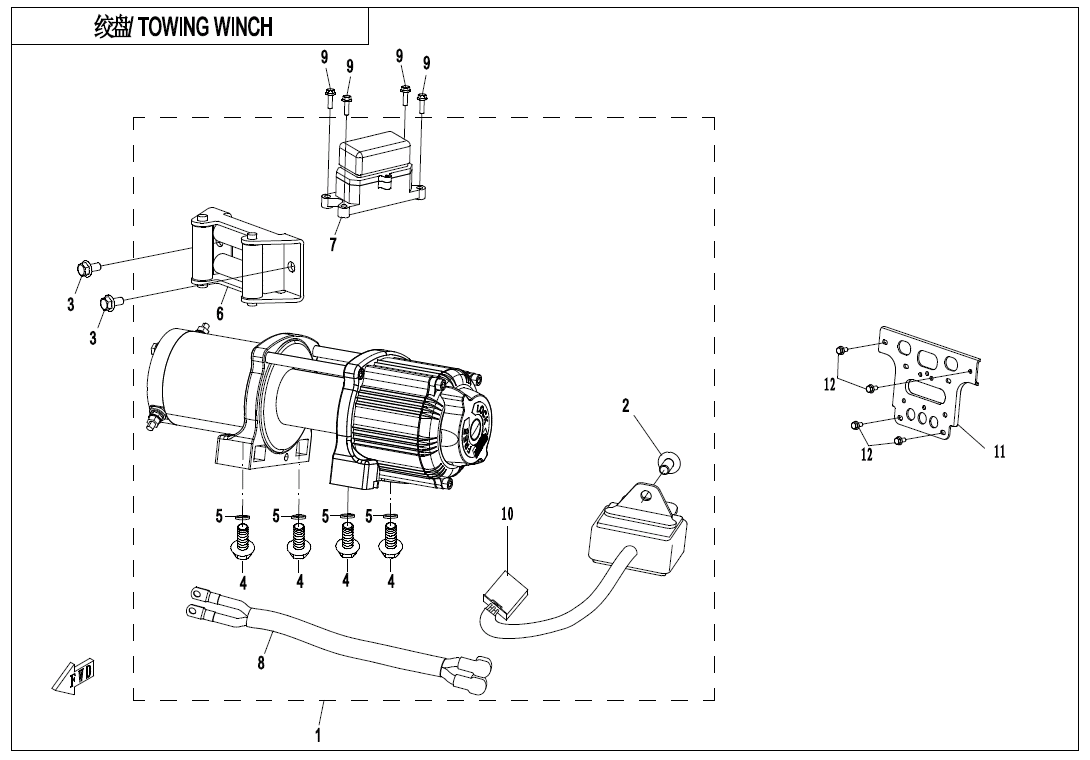 绞盘/ TOWING WINCH

9
9
9
9
7
3
3
6
2
12
12
11
5
5
5
5
4
4
4
4
10
8
FWD
1