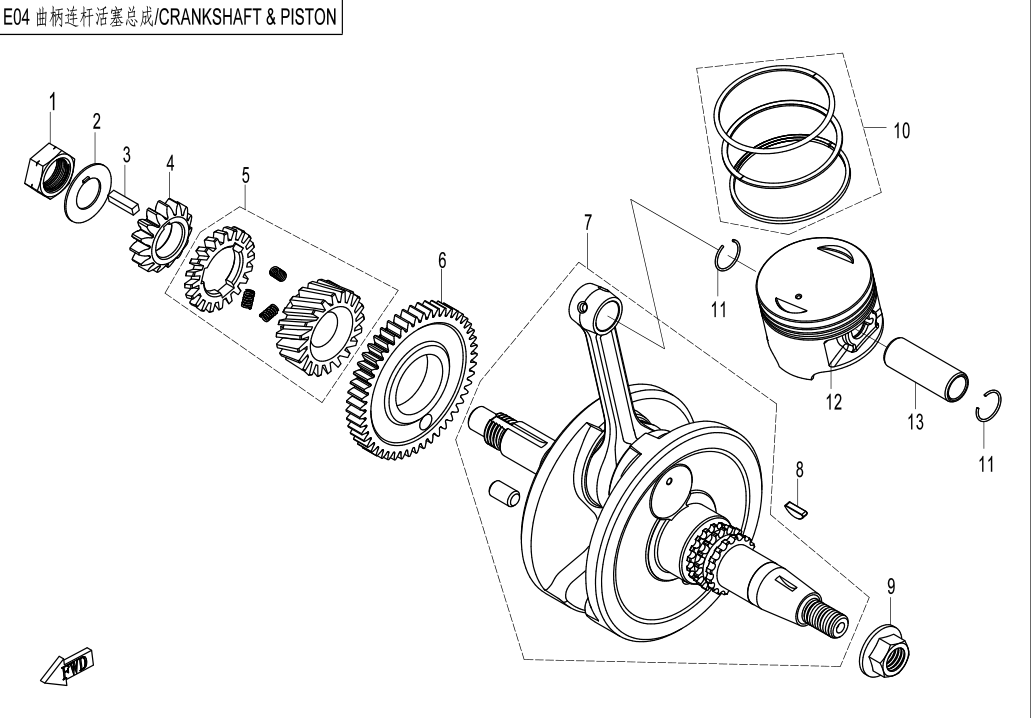 E04 曲柄连杆活塞总成/CRANKSHAFT & PISTON

1
2
3
4
5
6
7
10
11
12
13
11
8
9
FWD