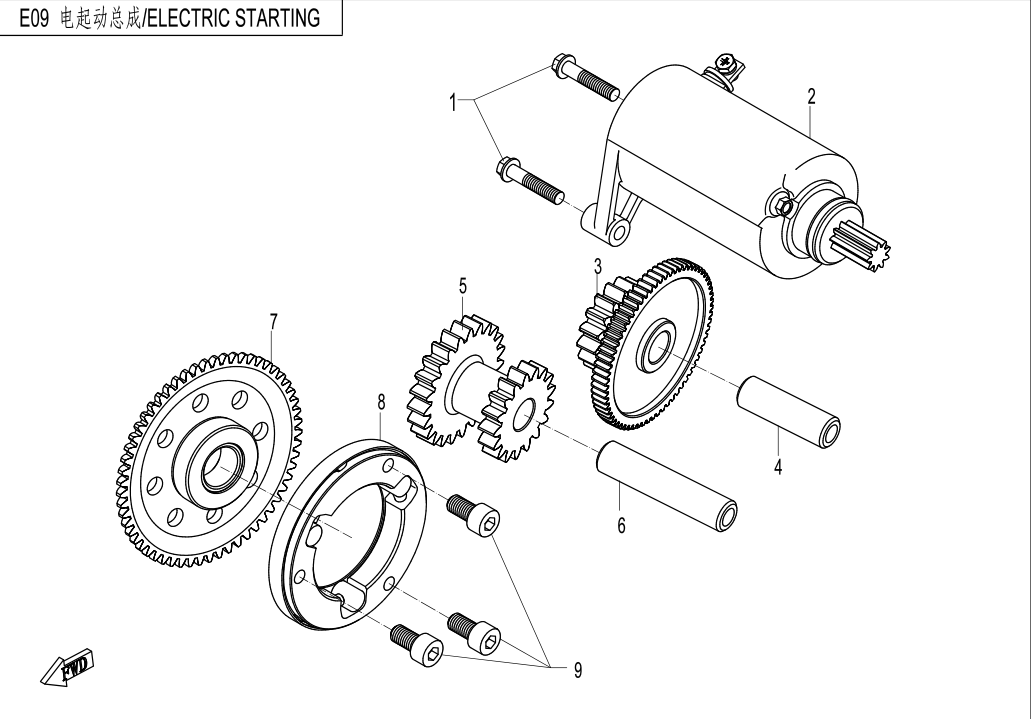 E09 电起动总成/ELECTRIC STARTING

1
2
3
5
7
8
4
6
9
FWD