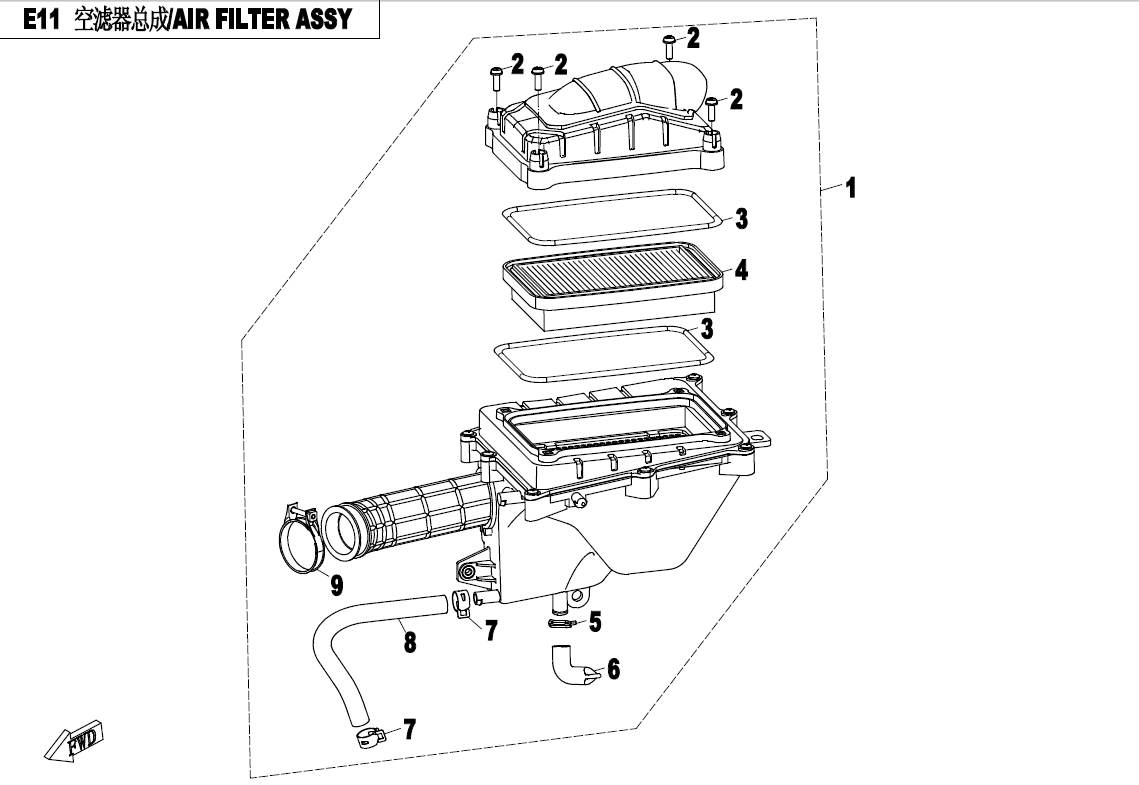 E11 空滤器总成/AIR FILTER ASSY

2
2
2
2
1
3
4
3
9
8
7
5
6
7
FWD