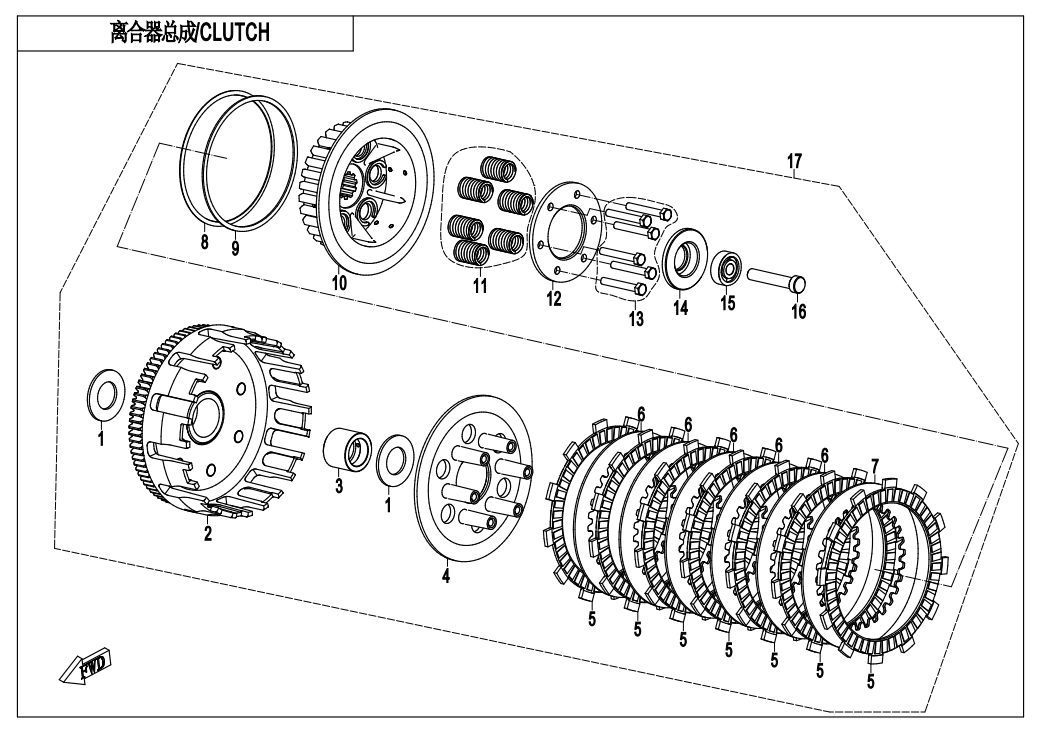 离合器总成/CLUTCH

17
8
9
10
11
12
13
14
15
16
1
2
3
1
4
6
6
6
6
6
7
5
5
5
5
5
5
5
FWD