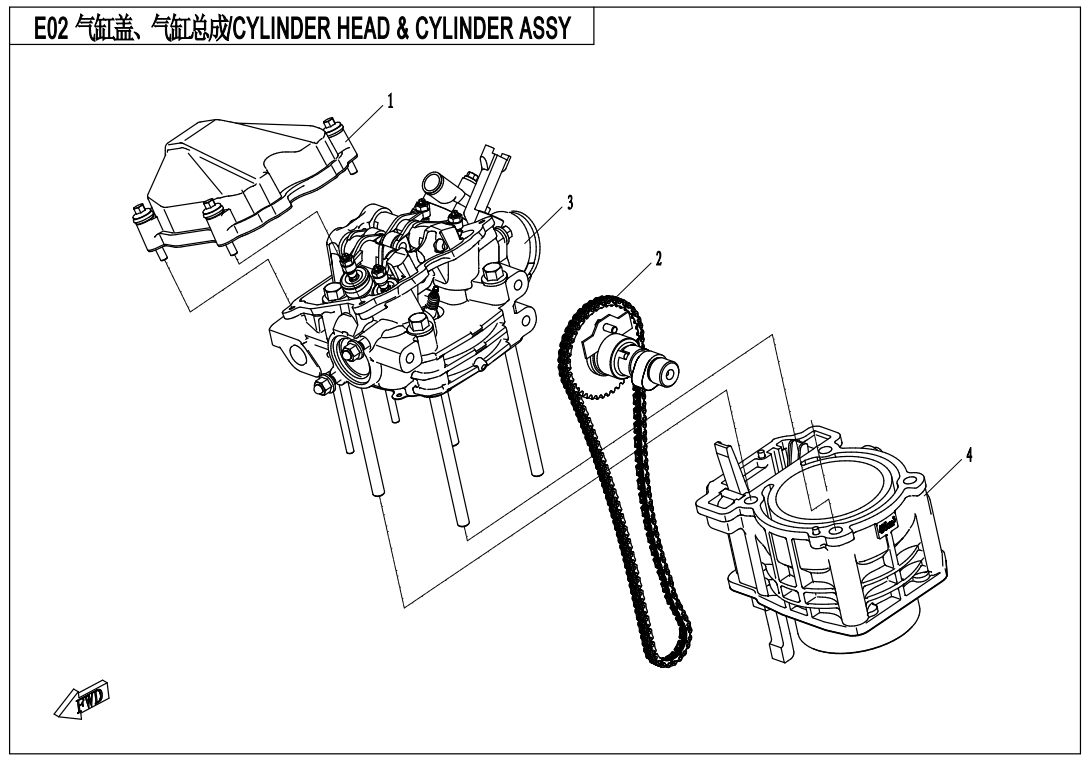 E02 气缸盖、气缸总成/CYLINDER HEAD & CYLINDER ASSY

1

3

2

4

FWD