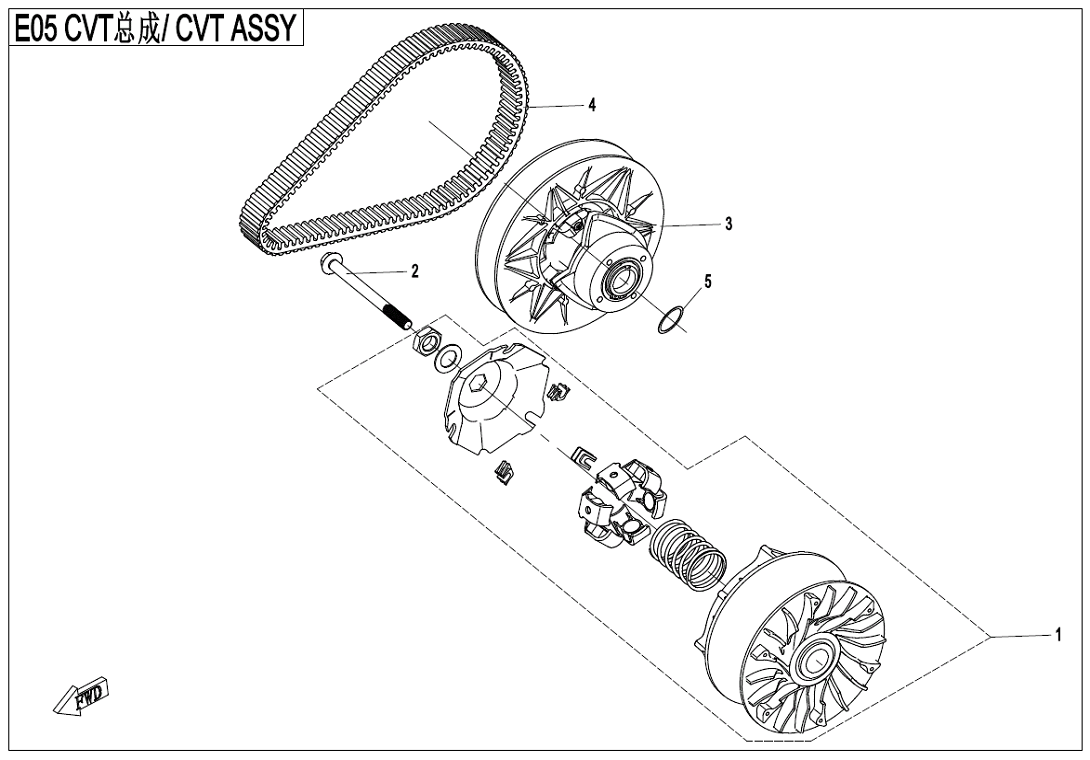 E05 CVT总成/ CVT ASSY

4

3

2

5

1

FWD