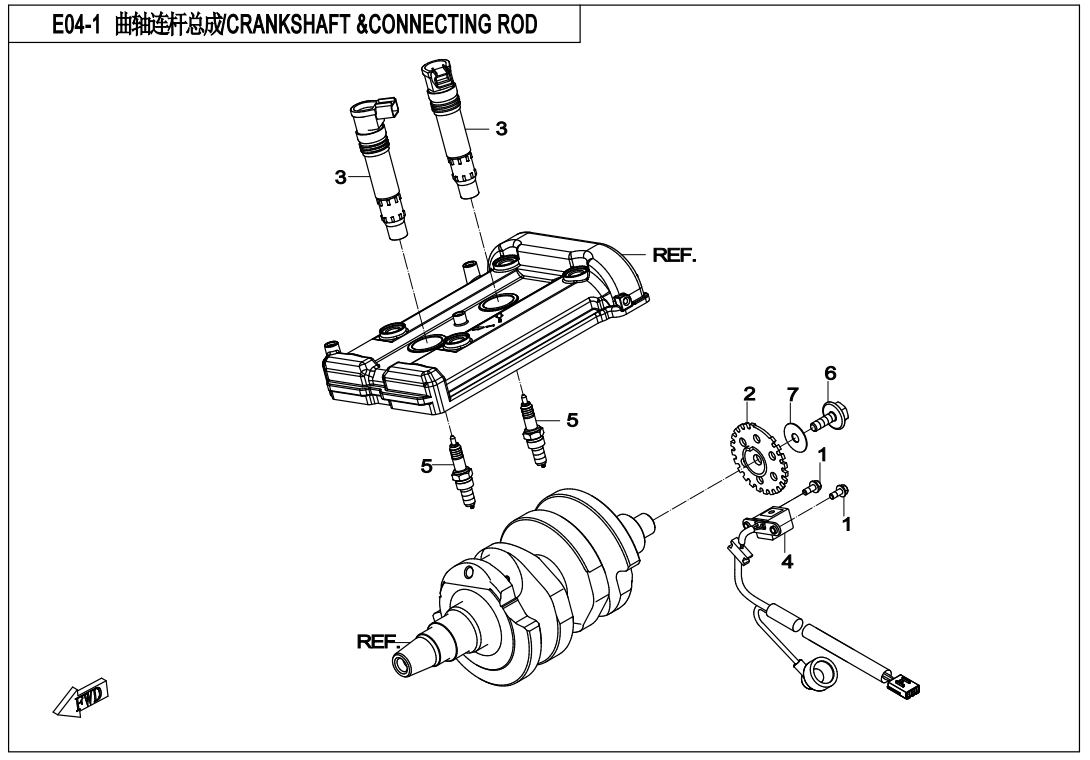 E04-1 曲轴连杆总成/CRANKSHAFT &CONNECTING ROD

3
3
REF.
6
7
2
5
5
1
1
4
REF.
FWD