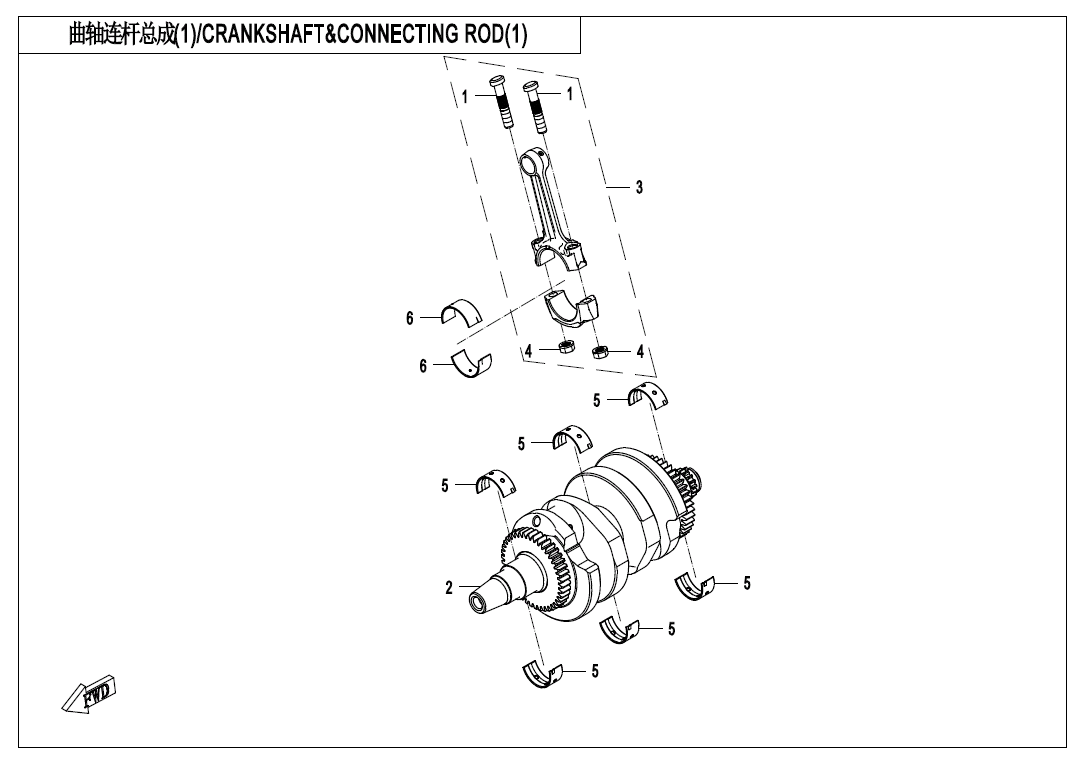 曲轴连杆总成(1)/CRANKSHAFT&CONNECTING ROD(1)

1
1
3
6
6
4
4
5
5
5
2
5
5
5
FWD