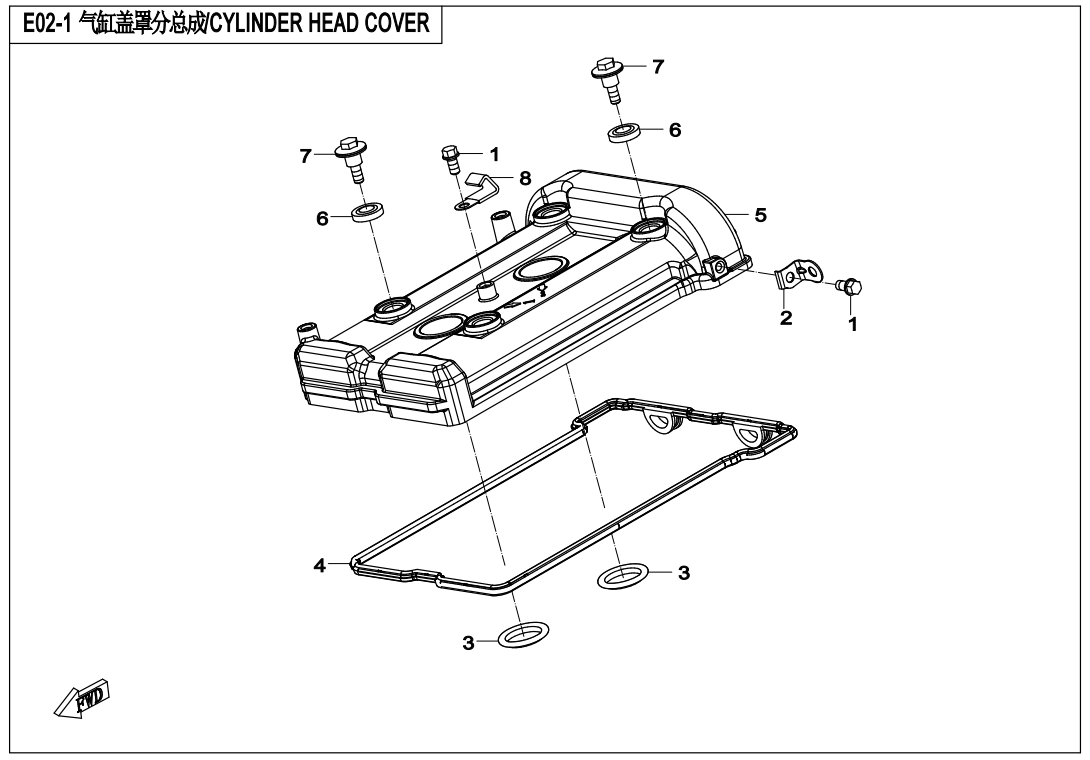 E02-1 气缸盖罩分总成/CYLINDER HEAD COVER

7
6
7
1
8
6
5
2
1
4
3
3
FWD