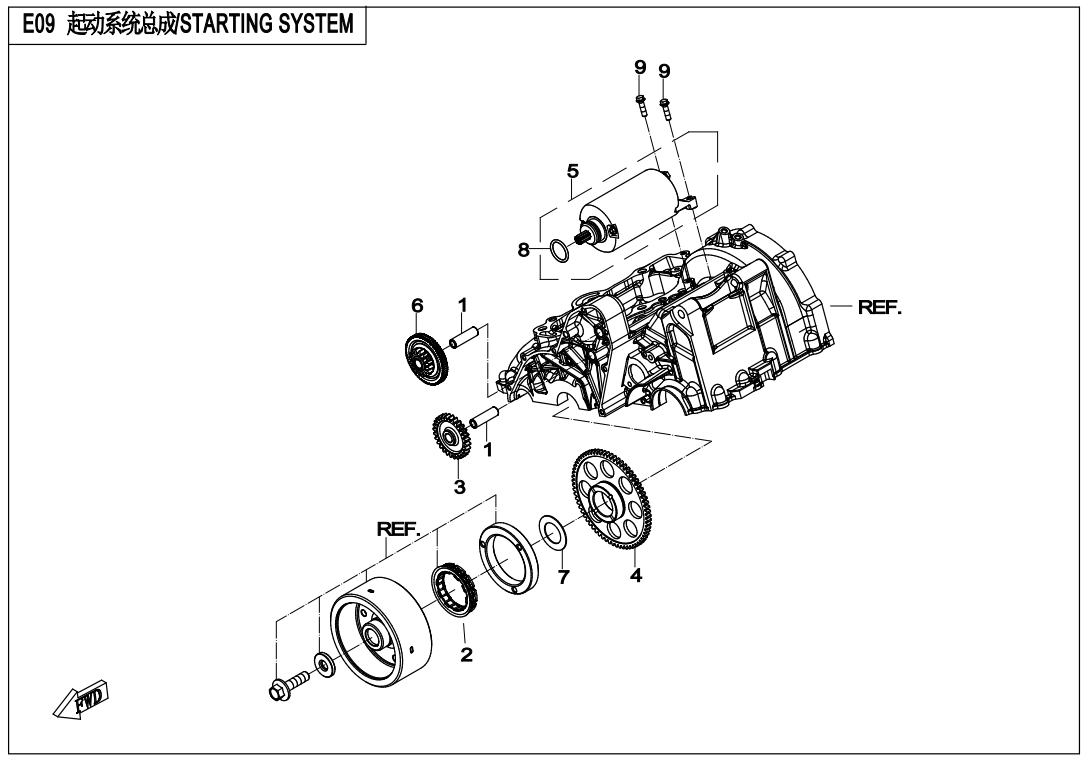 E09 起动系统总成/STARTING SYSTEM

9 9

5

8

REF.

6 1

1

3

REF.

7

4

2

FWD