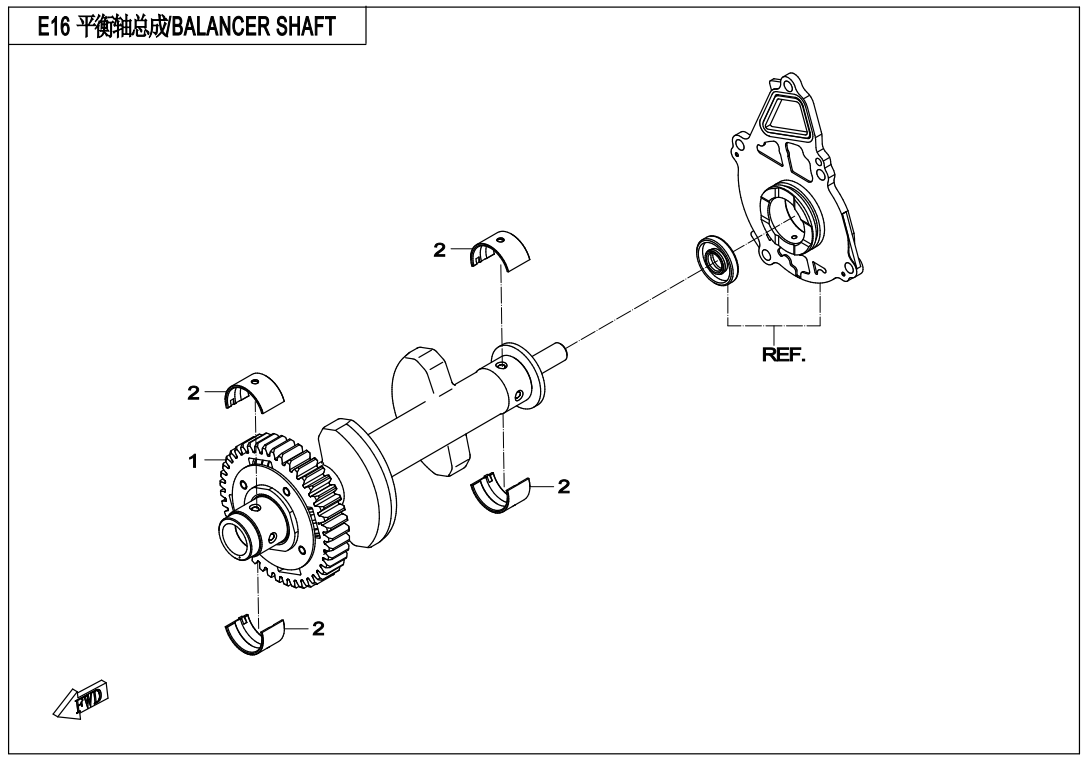 E16 平衡轴总成/BALANCER SHAFT

2

REF.

2

1

2

2

FWD