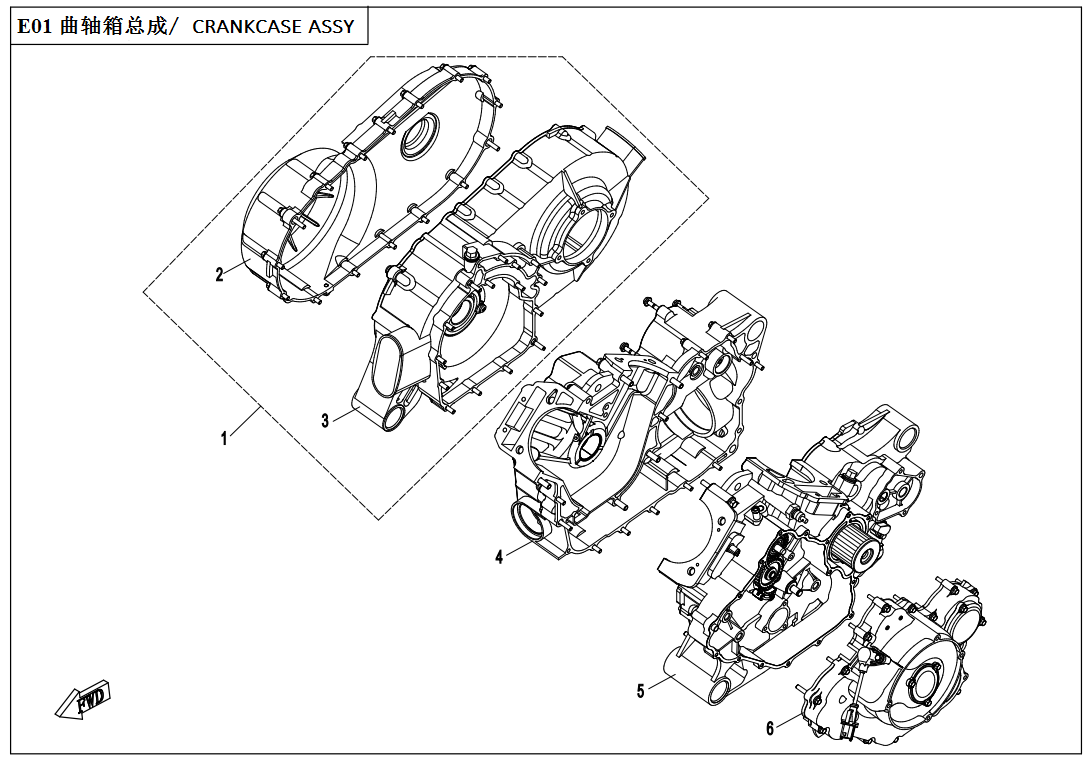 E01 曲轴箱总成/ CRANKCASE ASSY

2

3

1

4

5

6

FWD