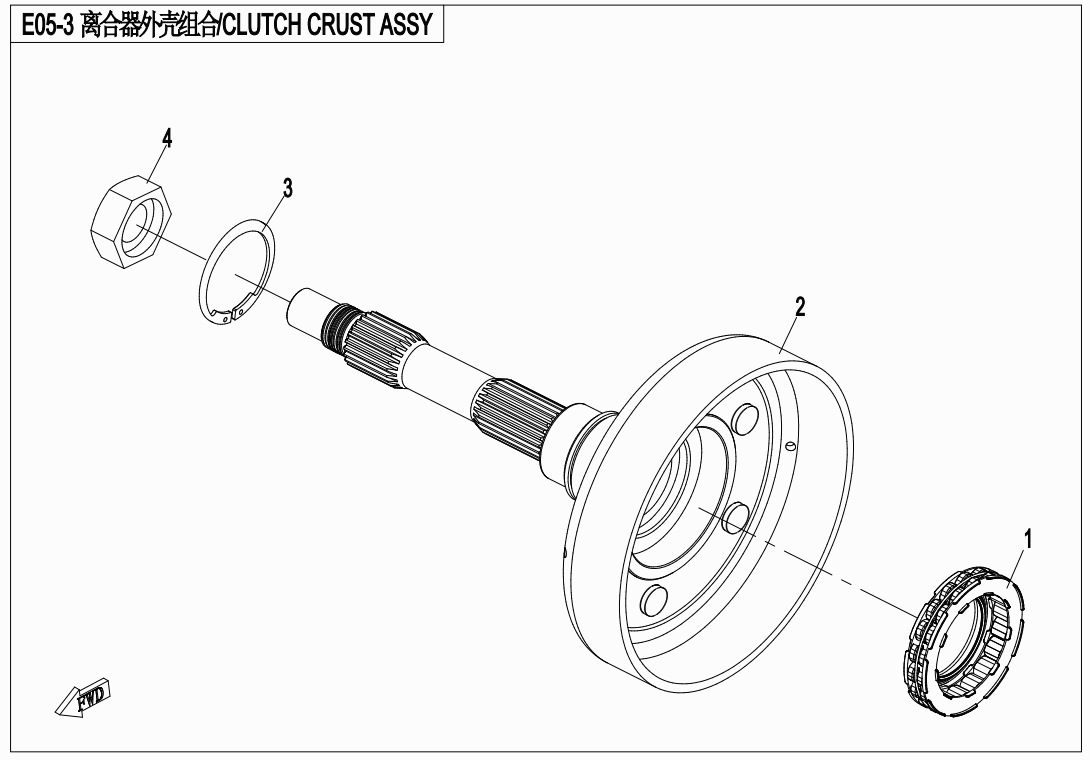 E05-3 离合器外壳组合/CLUTCH CRUST ASSY

4

3

2

1

FWD