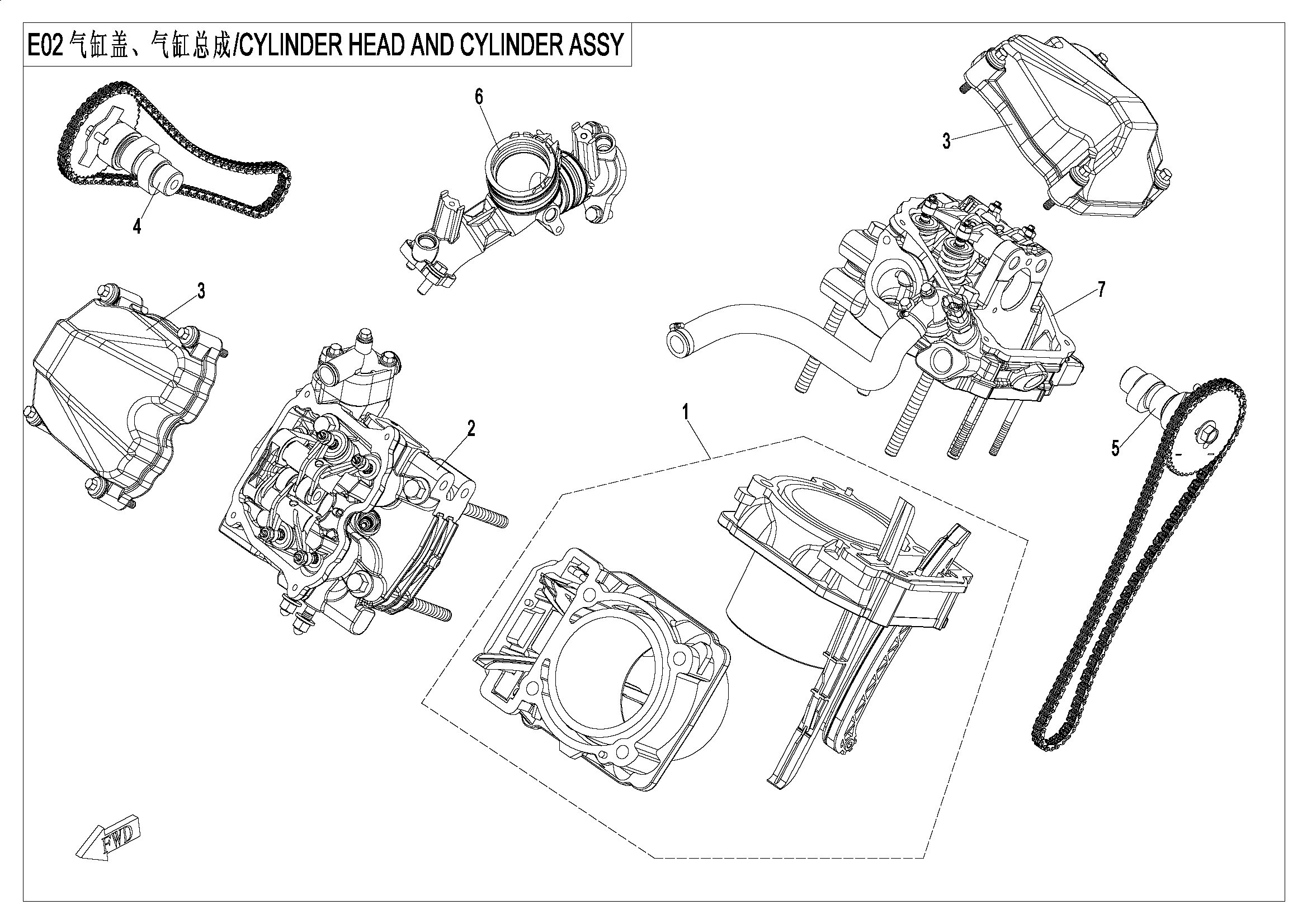 E02 气缸盖、气缸总成/CYLINDER HEAD AND CYLINDER ASSY

6

3

4

3

7

2

1

5

FWD