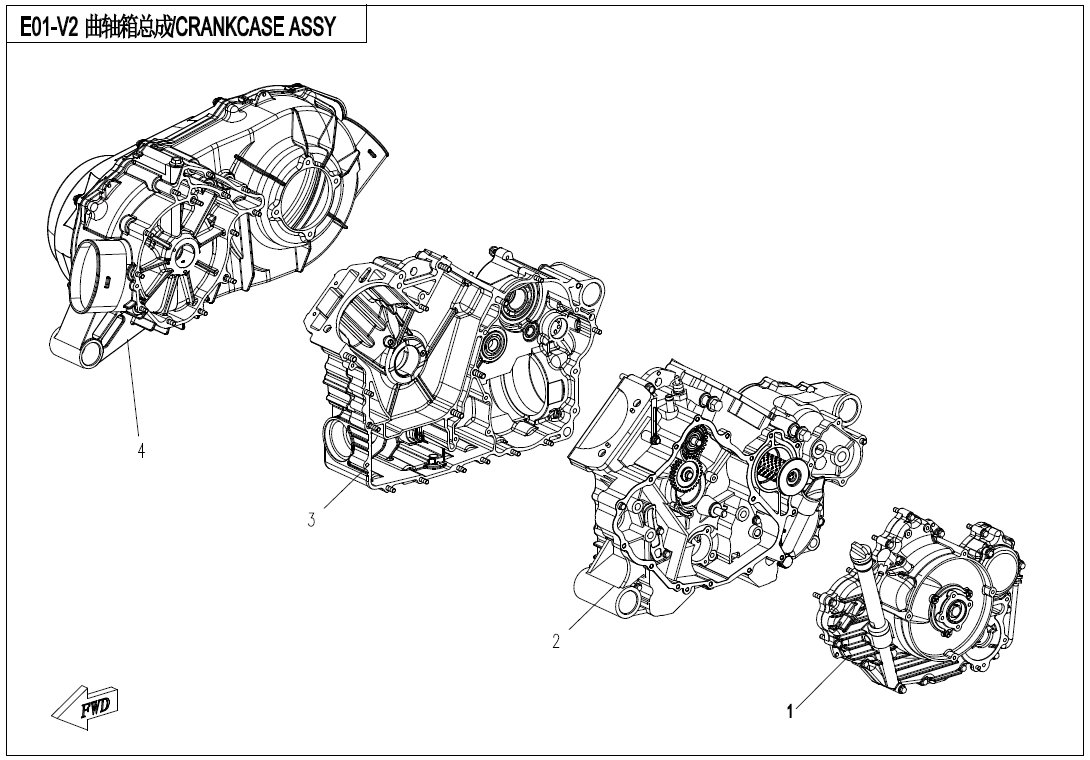 E01-V2 曲轴箱总成CRANKCASE ASSY

4

3

2

1

FWD