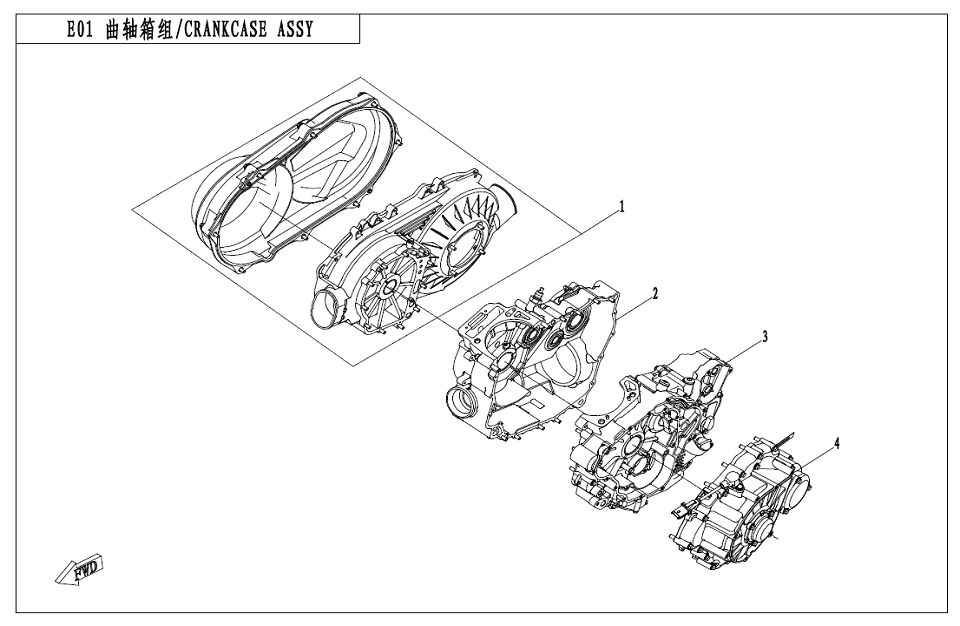 E01 曲轴箱组/CRANKCASE ASSY

1

2

3

4

FWD