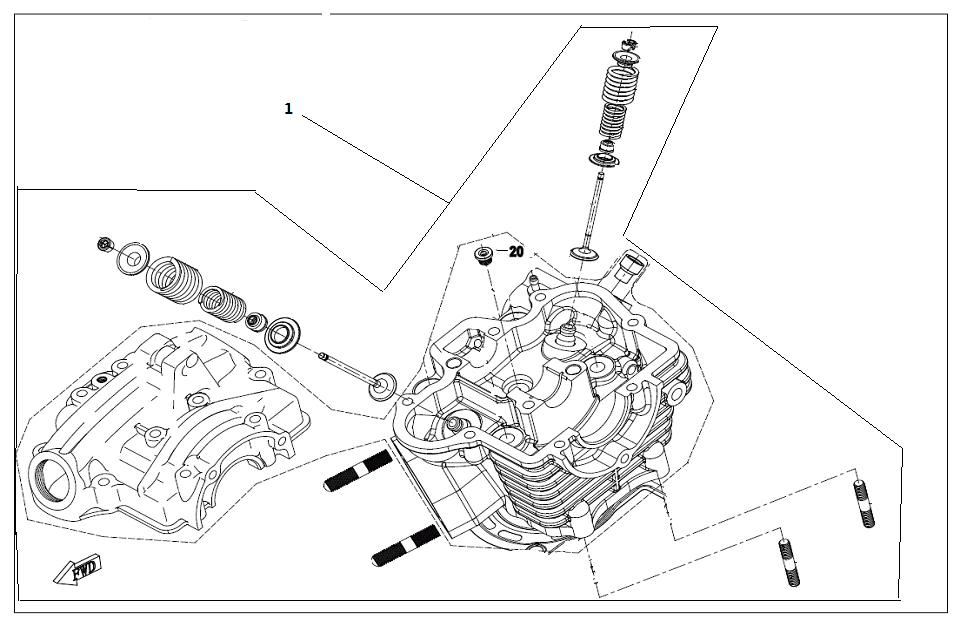 1

20

FWD