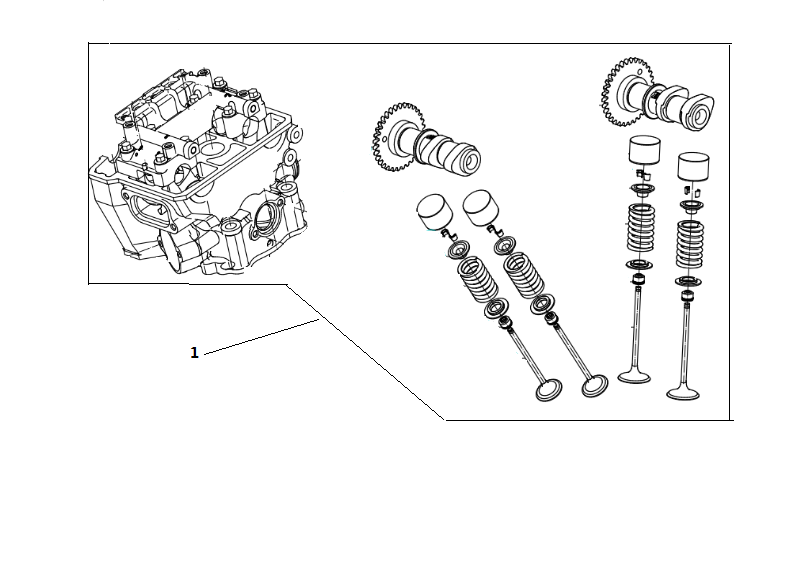 1