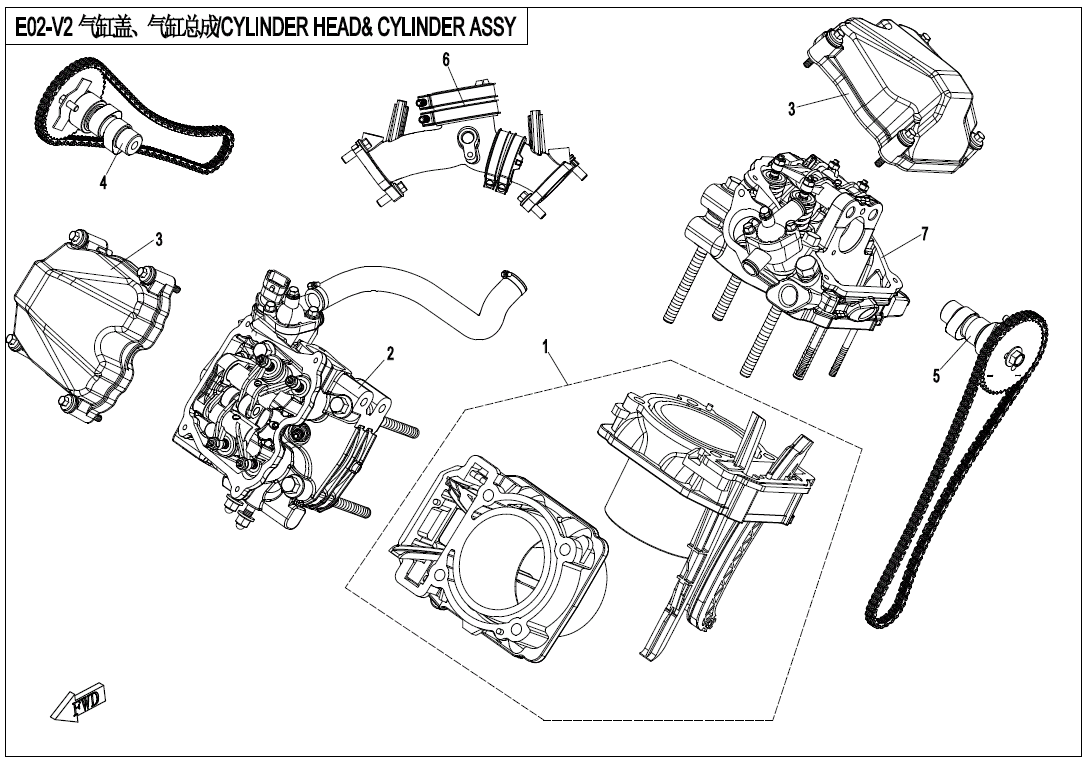 E02-V2 气缸盖、气缸总成/CYLINDER HEAD& CYLINDER ASSY

6
3
4
3
7
2
1
5
FWD