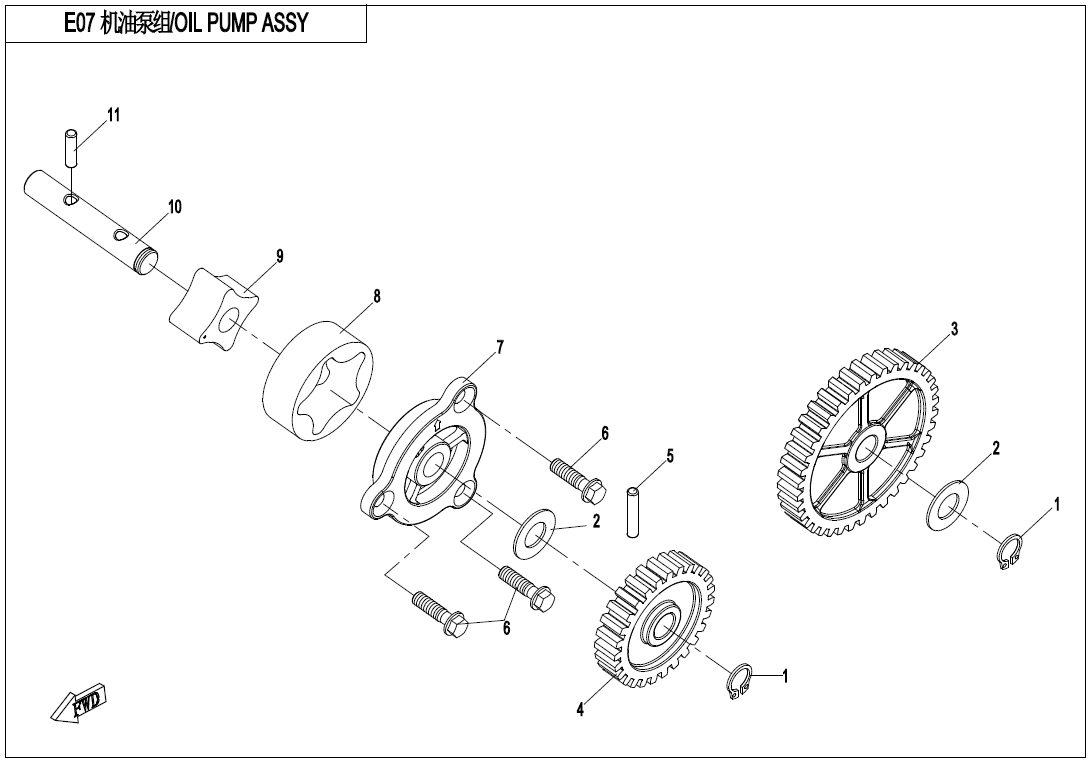 E07 机油泵组/OIL PUMP ASSY

11

10

9

8

7

6

5

3

2

1

2

6

4

1

FWD