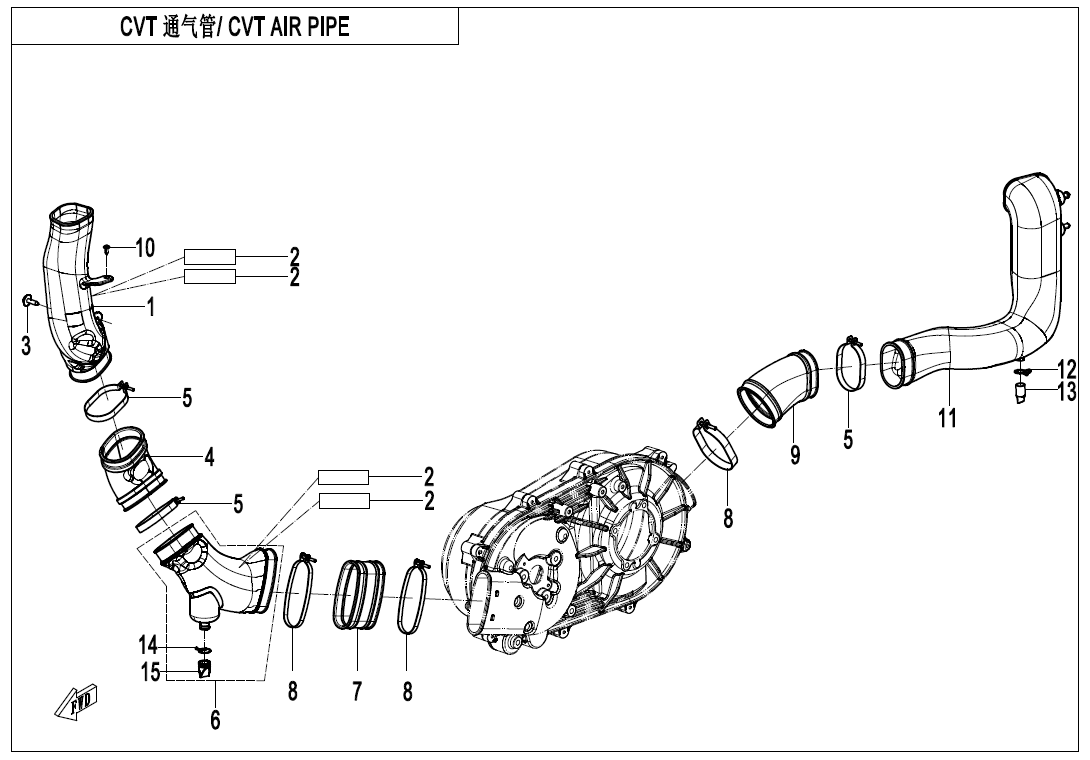 CVT 通气管/ CVT AIR PIPE

10
2
2
1
3
5
4
5
2
2
14
15
6
8
7
8
8
9
5
11
12
13
FWD