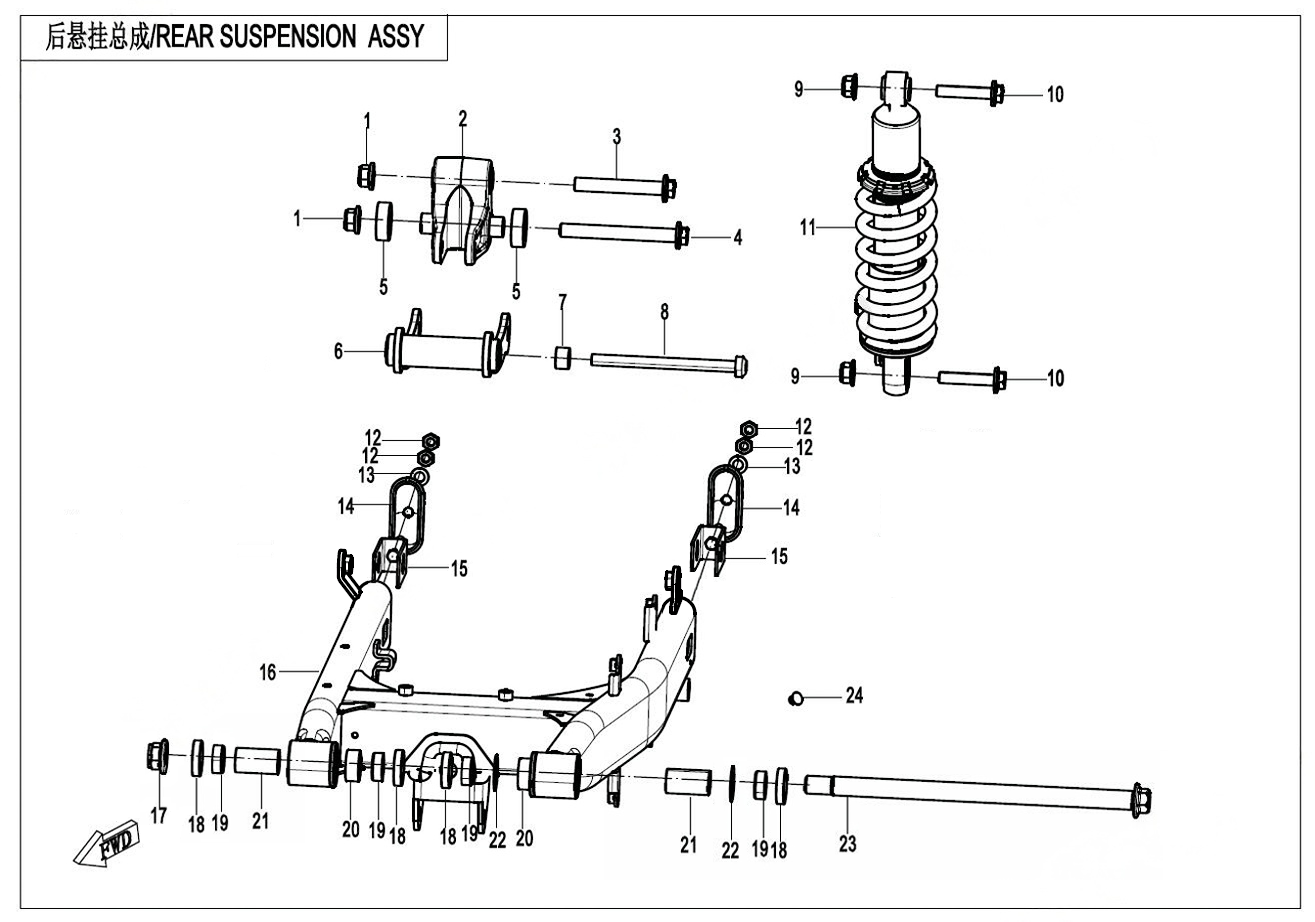 后悬挂总成/REAR SUSPENSION ASSY

1
2
3
1
4
5
5
6
7
8
9
10
11
9
10
12
12
13
14
15
12
12
13
14
15
16
24
17
18
19
21
20
19
18
18
19
22
20
21
22
19
18
23
FWD