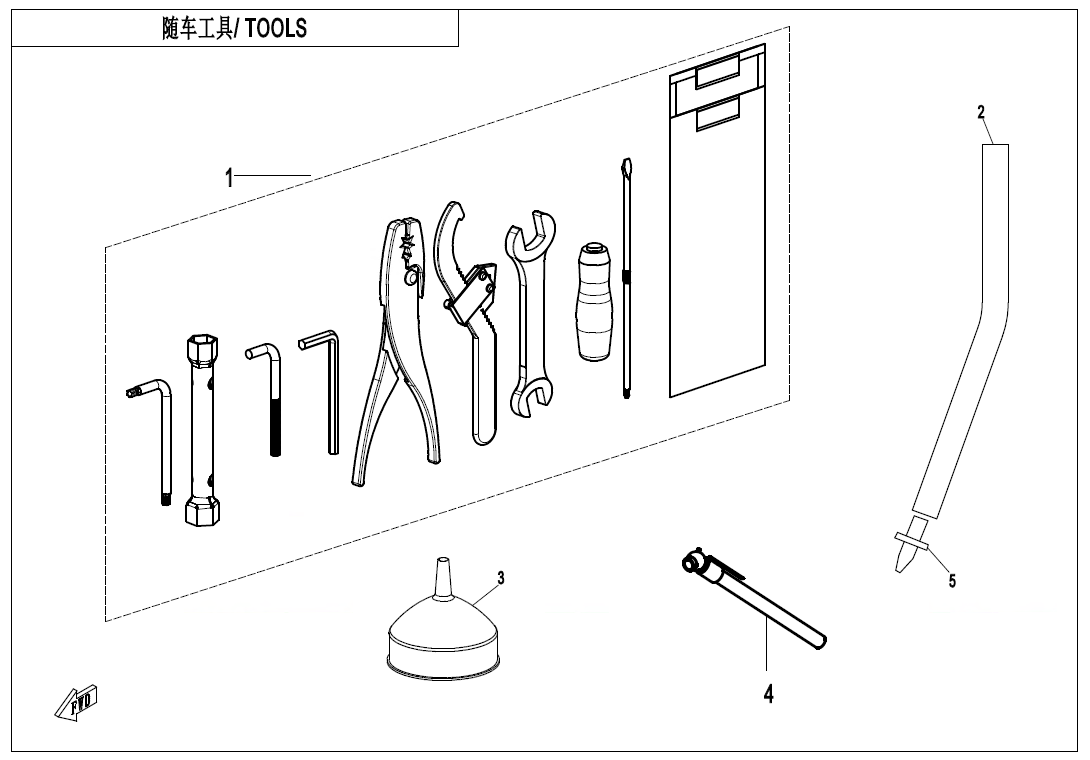 随车工具/ TOOLS

1

2

3

4

5

FWD