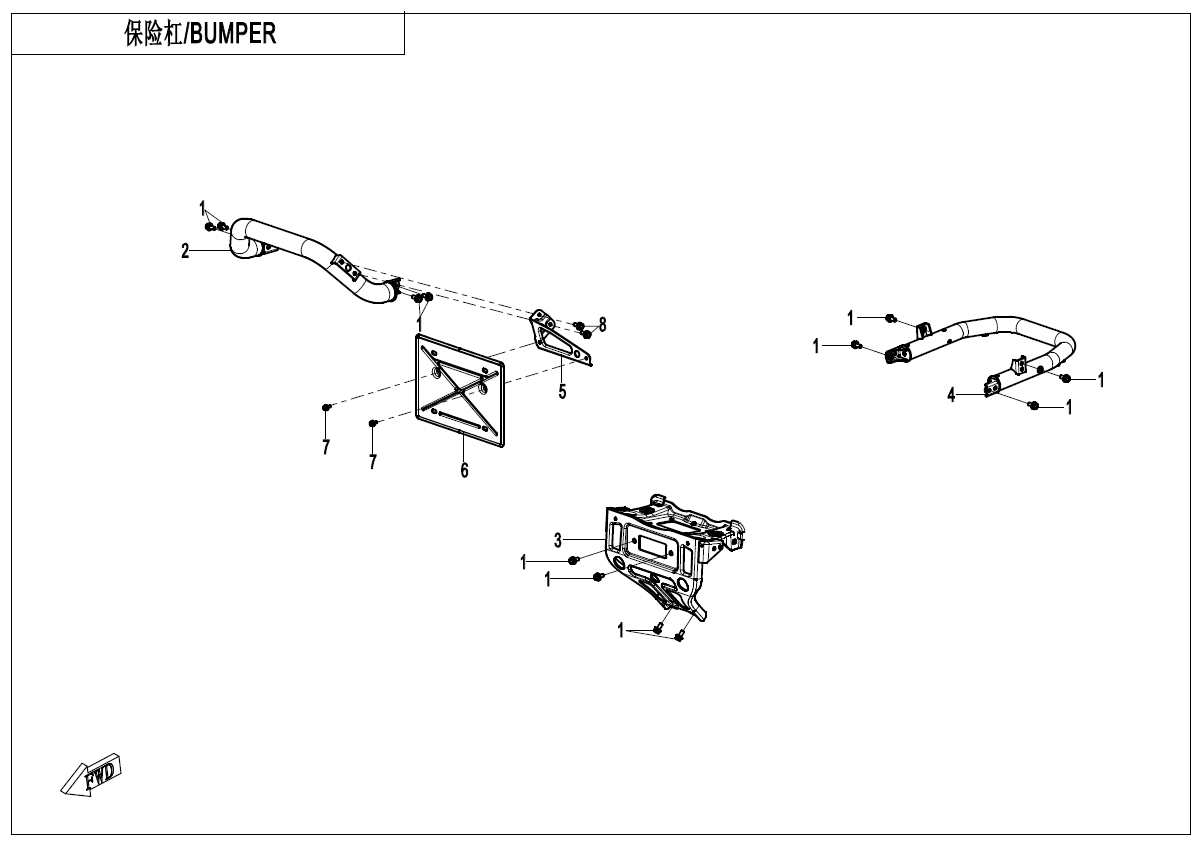 保险杠/BUMPER

1
2
1
8
5
7
7
6
1
1
1
4
1
3
1
1
1
FWD