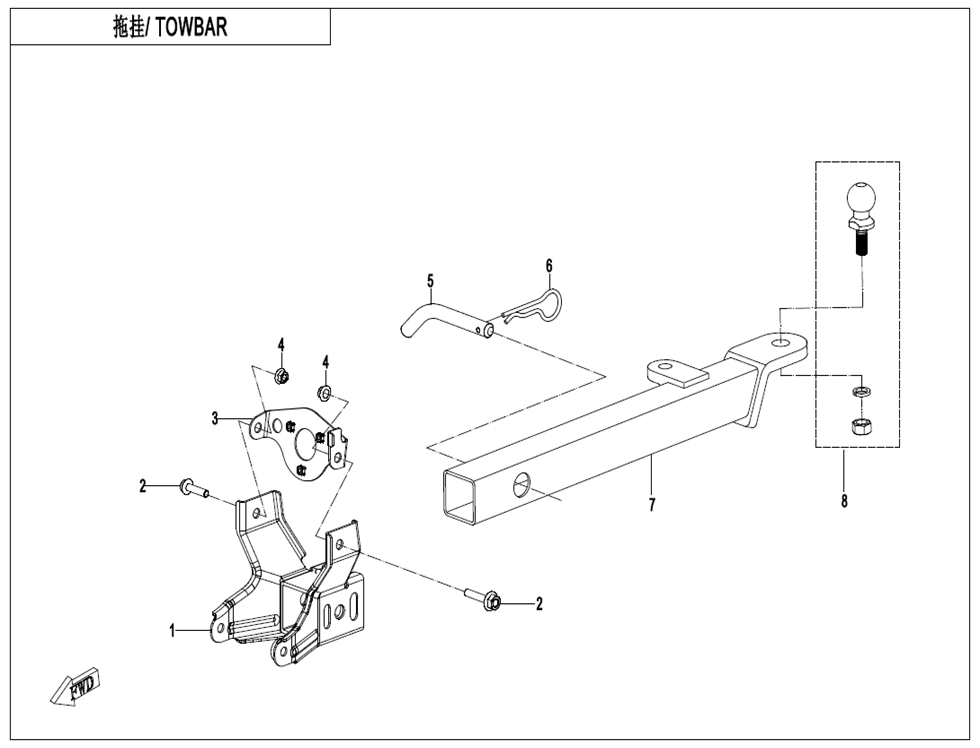 拖挂/ TOWBAR

6
5
4
4
3
2
7
8
2
1
FWD