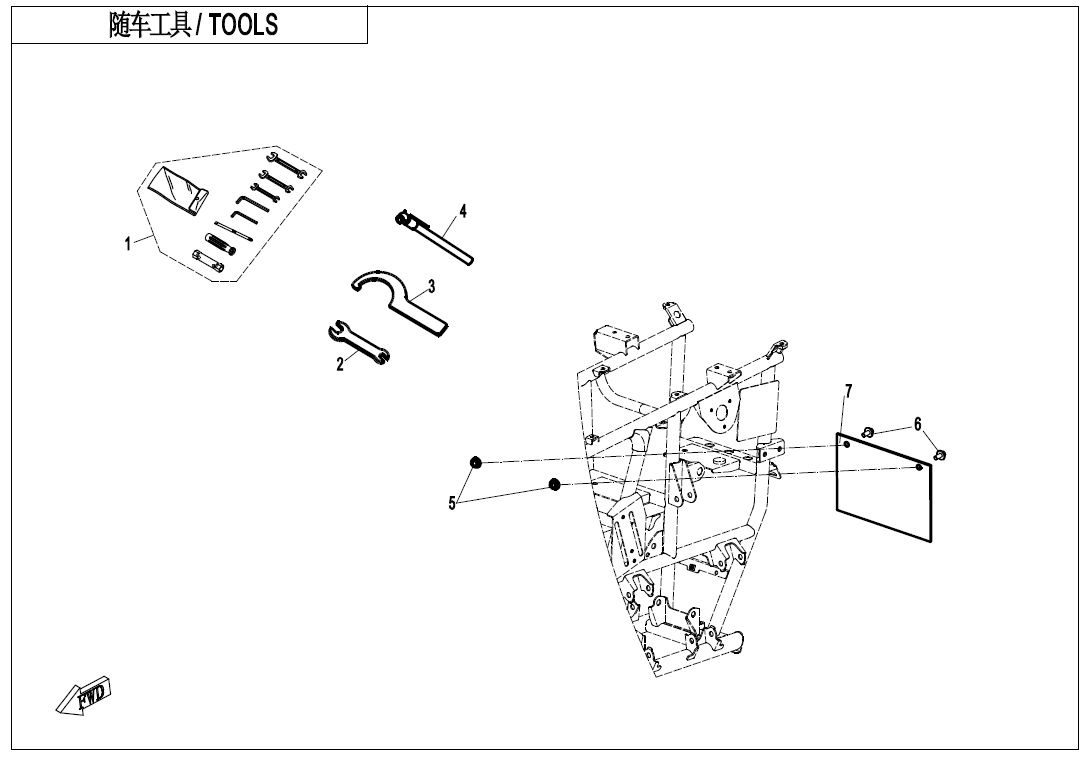 随车工具 / TOOLS

1
4
3
2
7
6
5
FWD