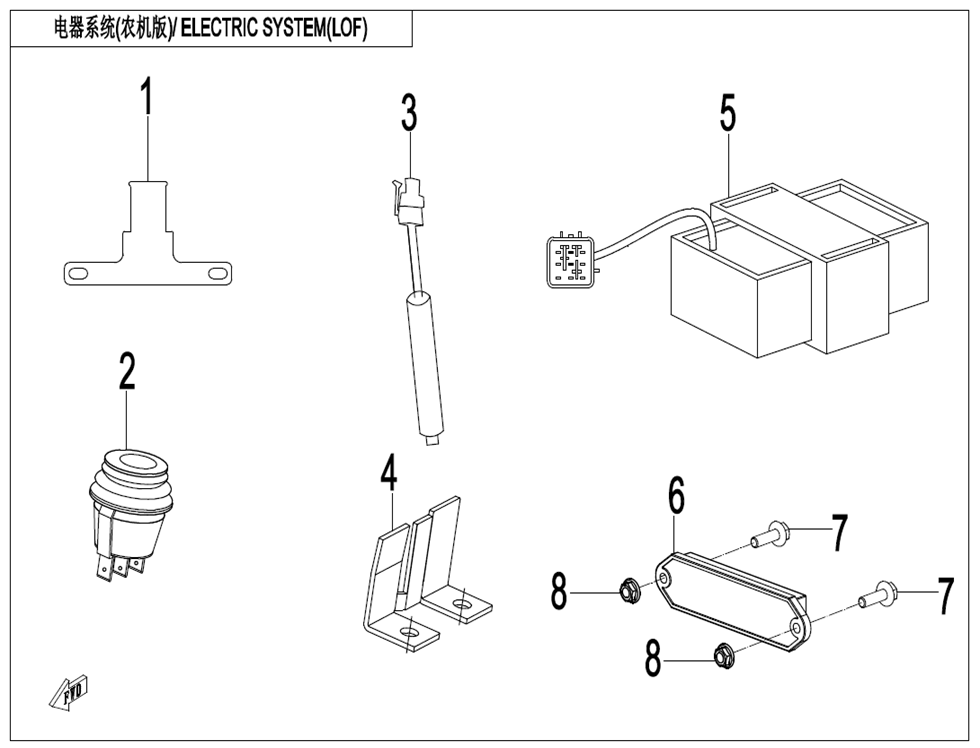 电器系统(农机版)/ ELECTRIC SYSTEM(LOF)

1

3

5

2

4

6

7

8

7

8

FWD