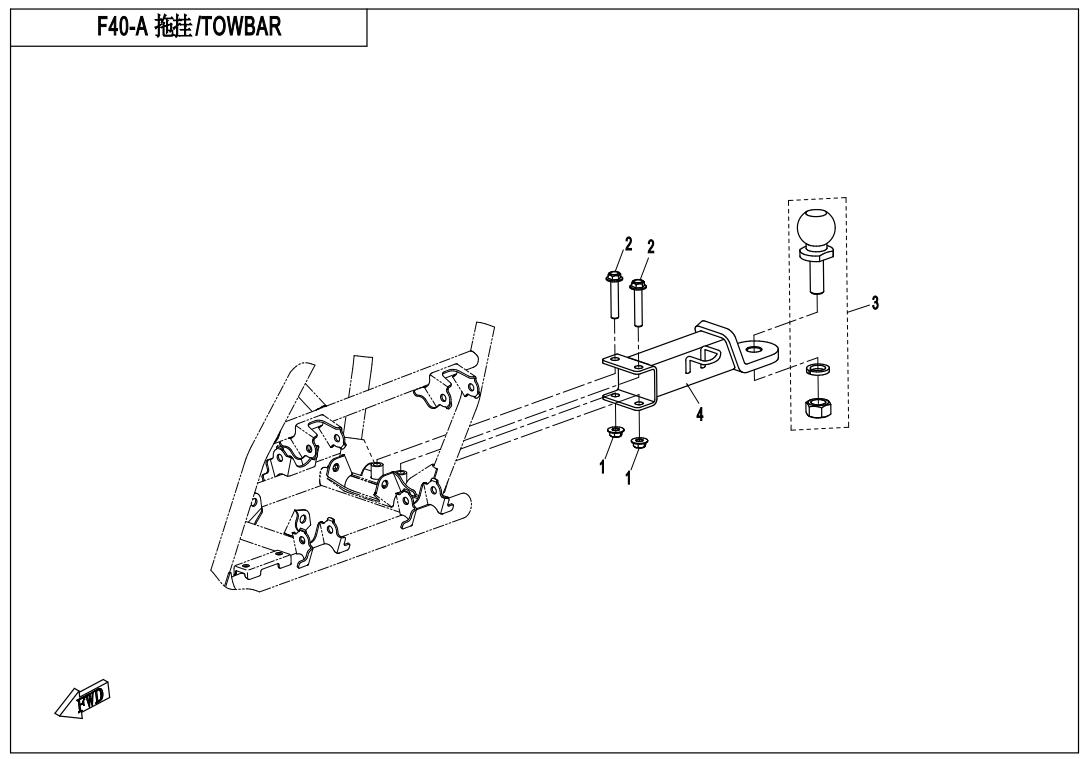 F40-A 拖挂/TOWBAR

2 2

3

4

1 1

FWD