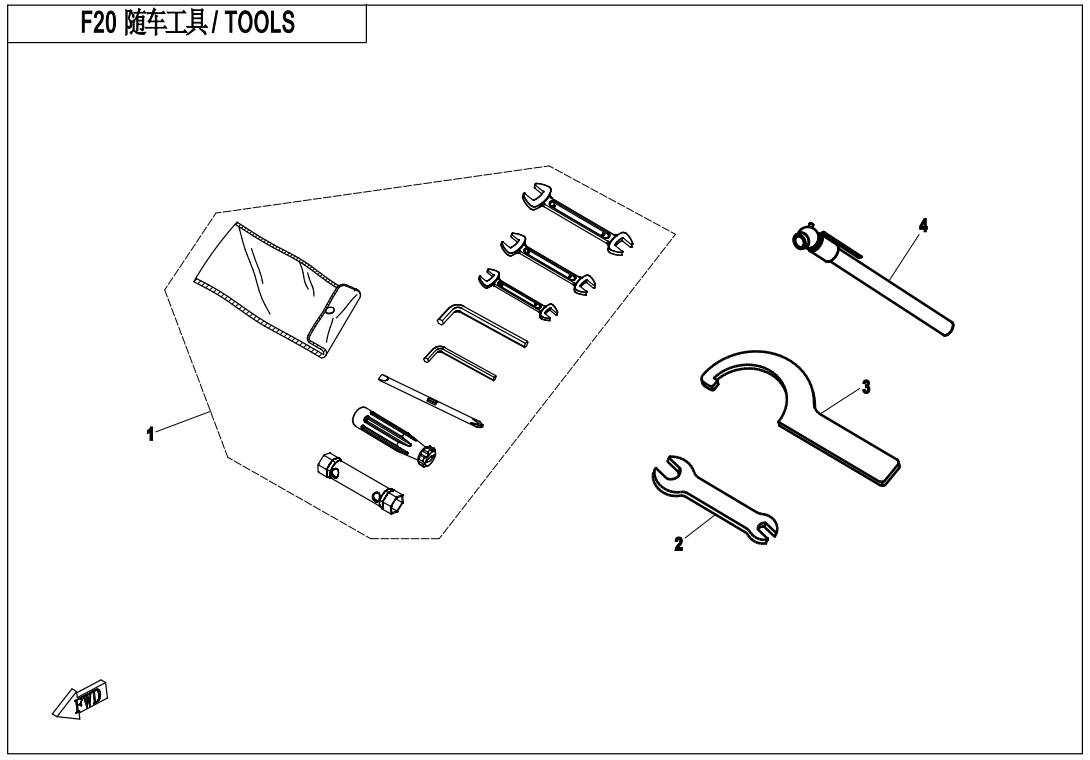 F20 随车工具 / TOOLS

4

3

1

2

FWD