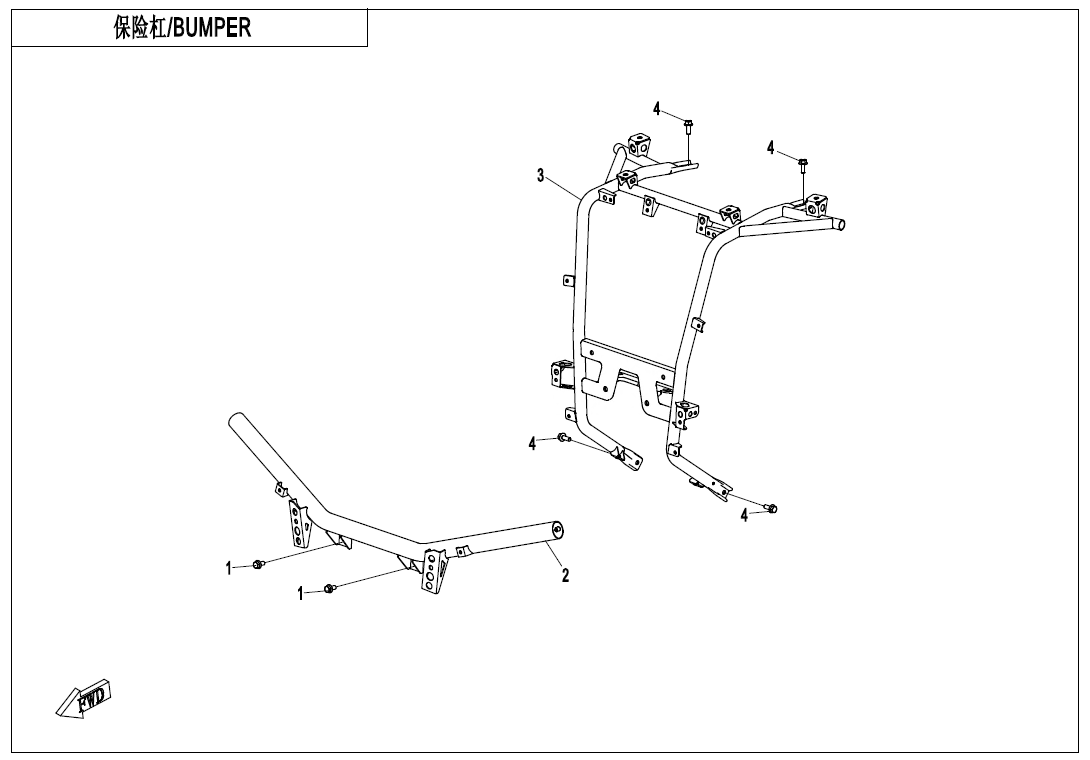 保险杠/BUMPER

4
4
3
4
4
1
1
2
FWD