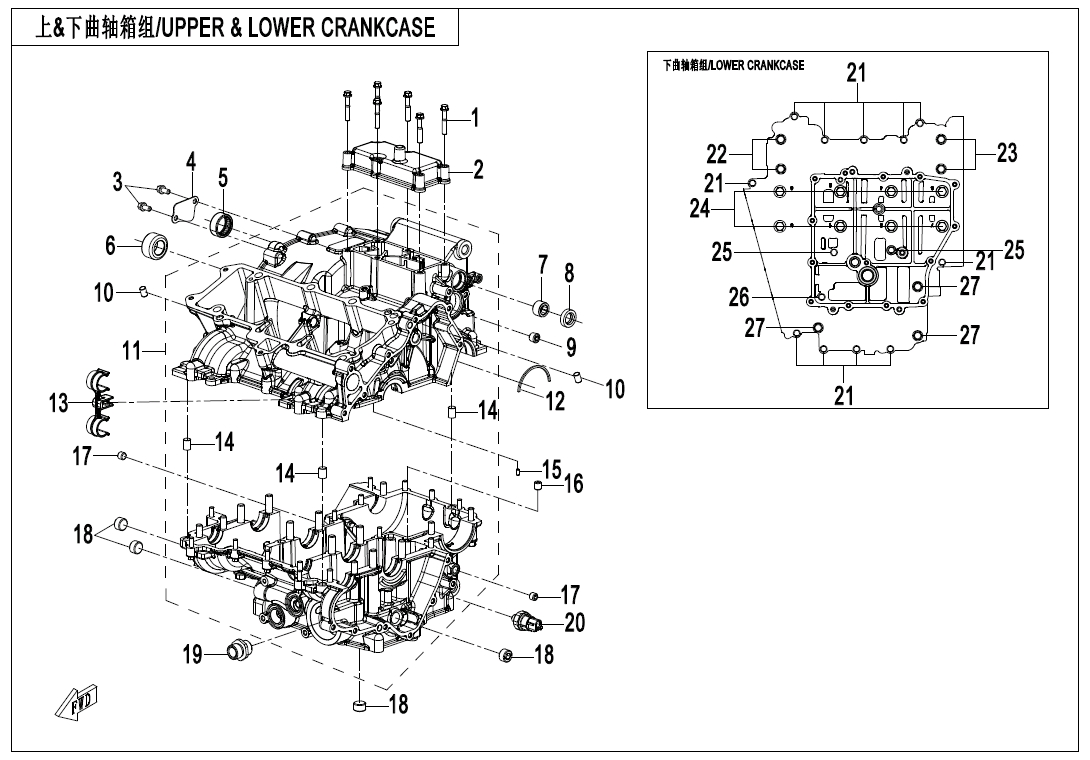 上&下曲轴箱组/UPPER & LOWER CRANKCASE

1
2
3
4
5
6
7
8
9
10
10
11
12
13
14
14
14
15
16
17
17
18
18
18
19
20

FWD

下曲轴箱组/LOWER CRANKCASE

21
22
23
21
24
25
25
21
26
27
27
27
21