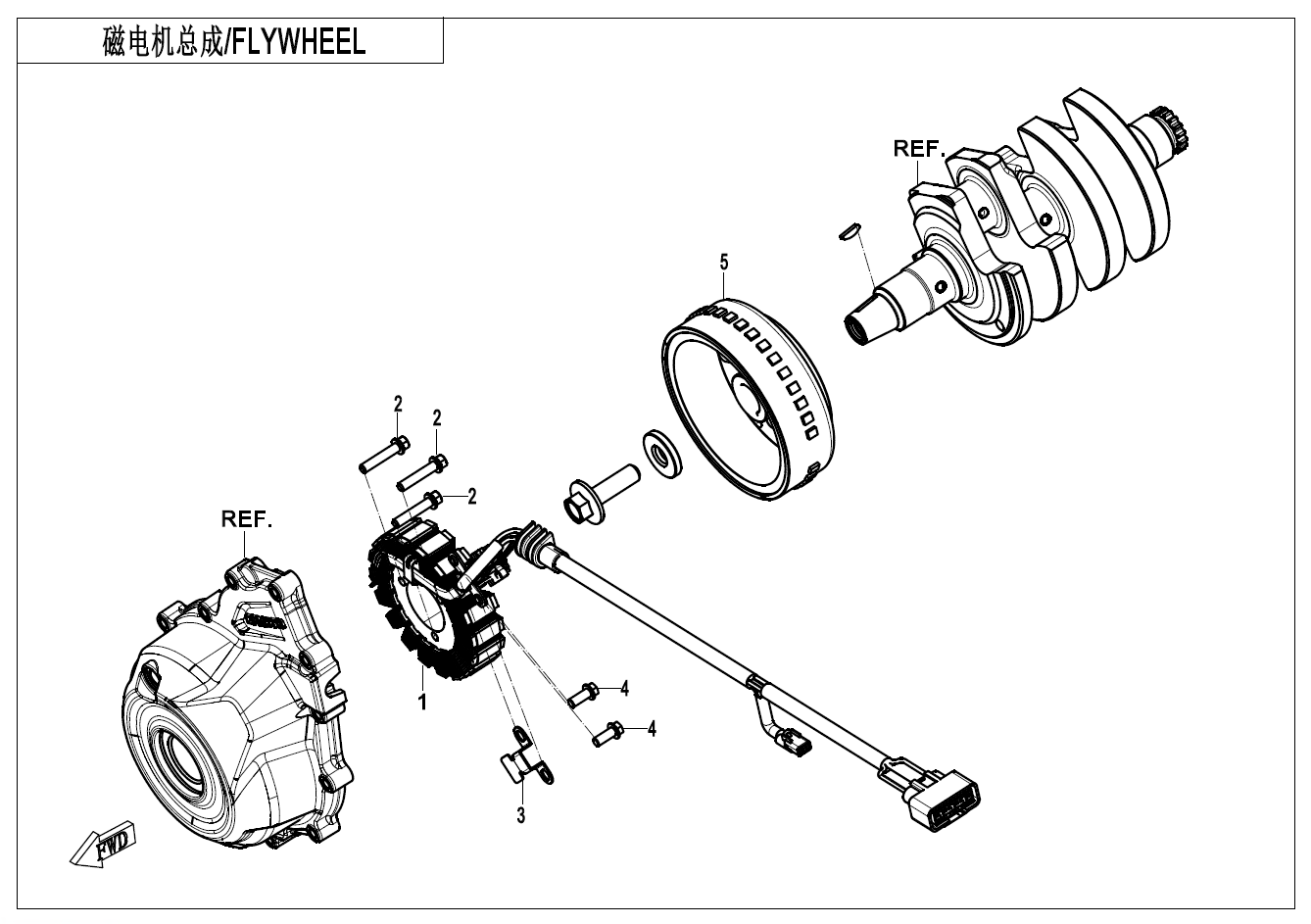 磁电机总成/FLYWHEEL

REF.

5

2

2

2

REF.

1

4

4

3

FWD