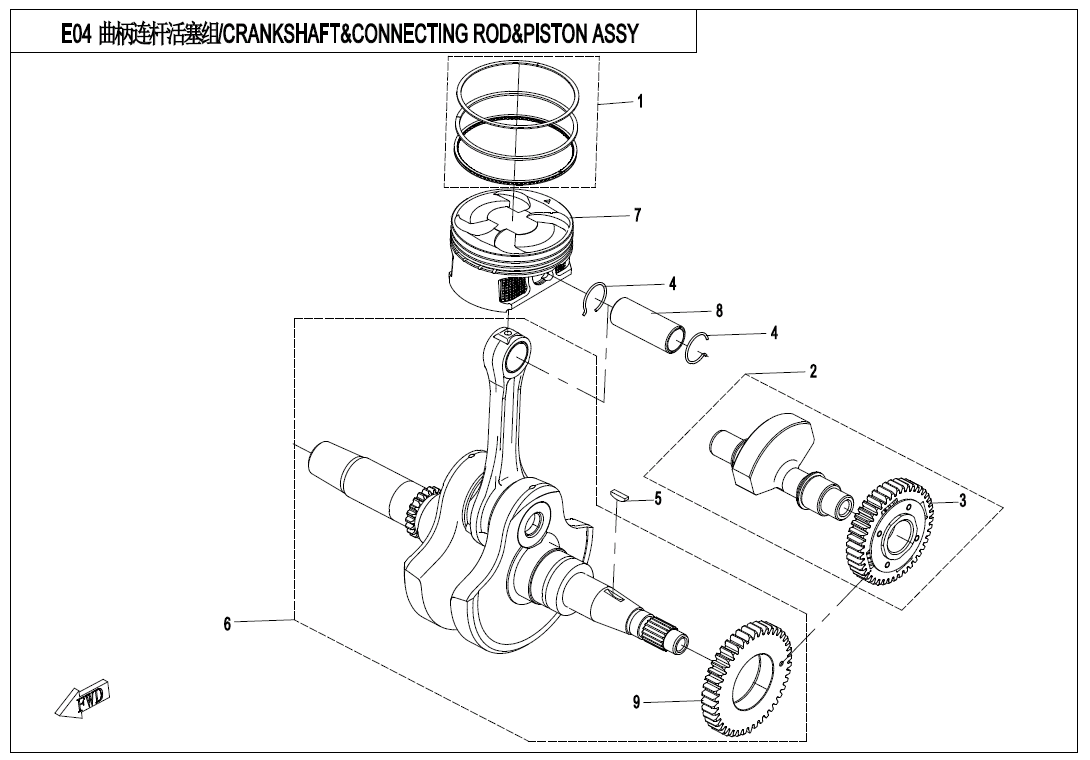 E04 曲柄连杆活塞组/CRANKSHAFT&CONNECTING ROD&PISTON ASSY

1
7
4
8
4
2
5
3
6
9
FWD