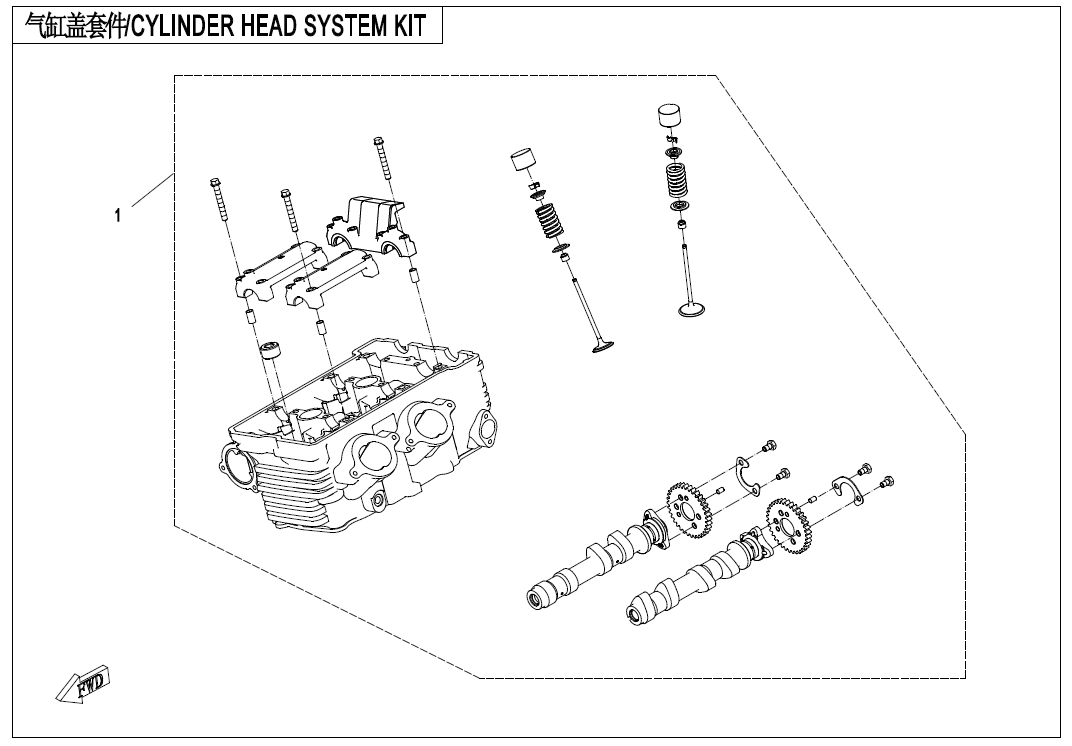 气缸盖套件/CYLINDER HEAD SYSTEM KIT

1

FWD