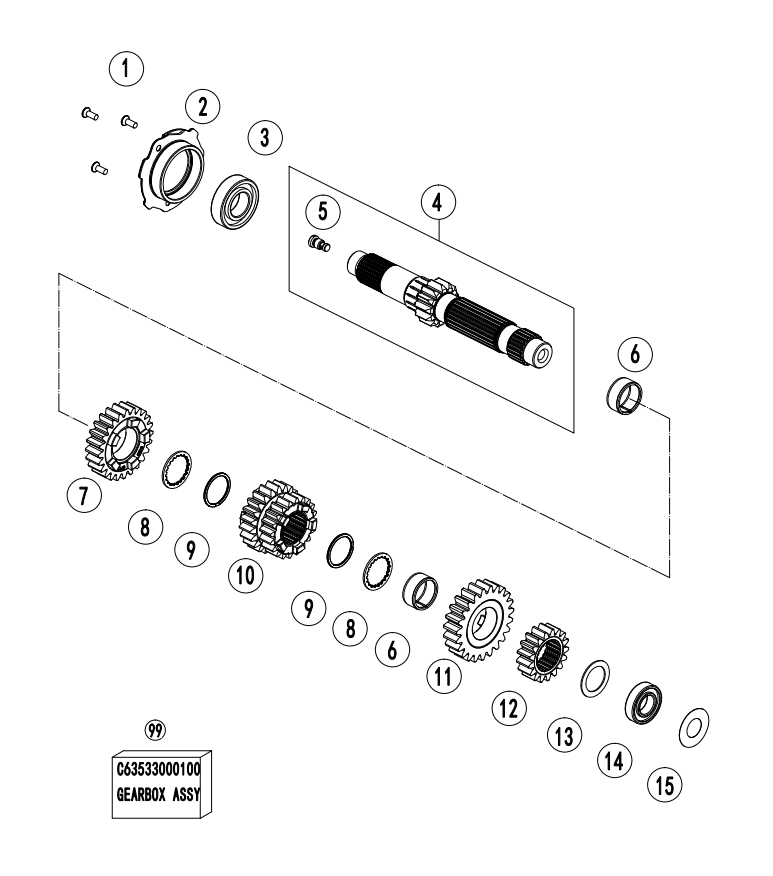 1
2
3
4
5
6
7
8
9
10
9
8
6
11
12
13
14
15
99
C63533000100
GEARBOX ASSY