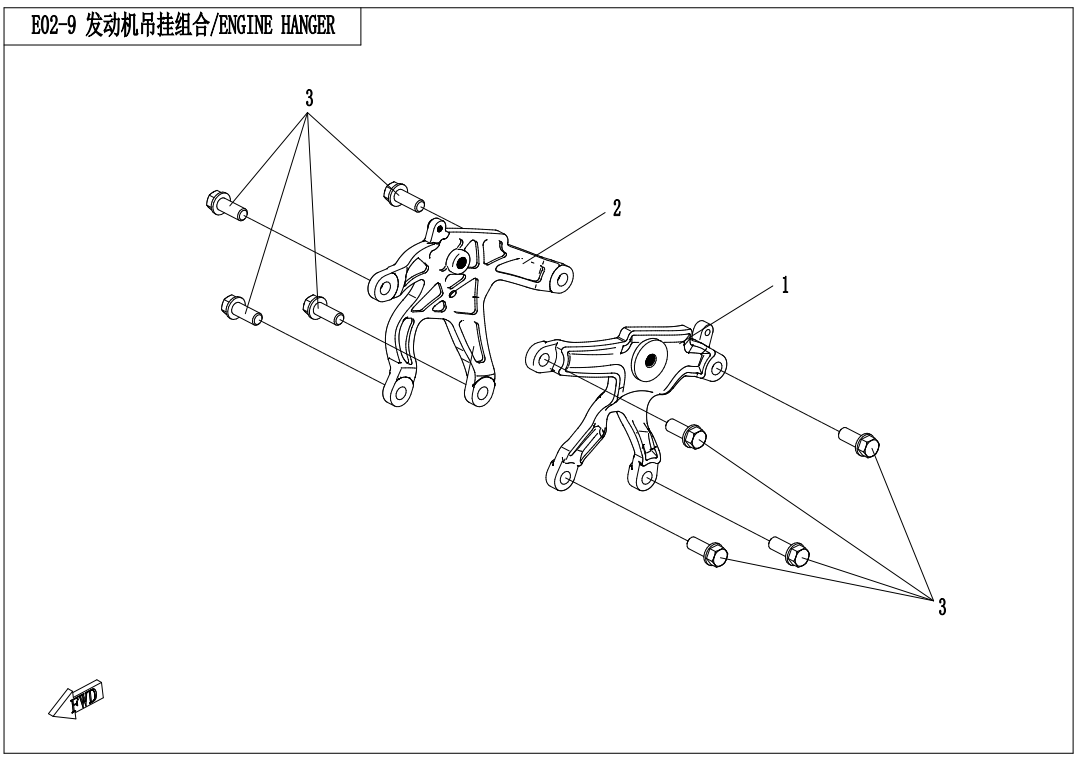 E02-9 发动机吊挂组合/ENGINE HANGER

3

2

1

3

FWD