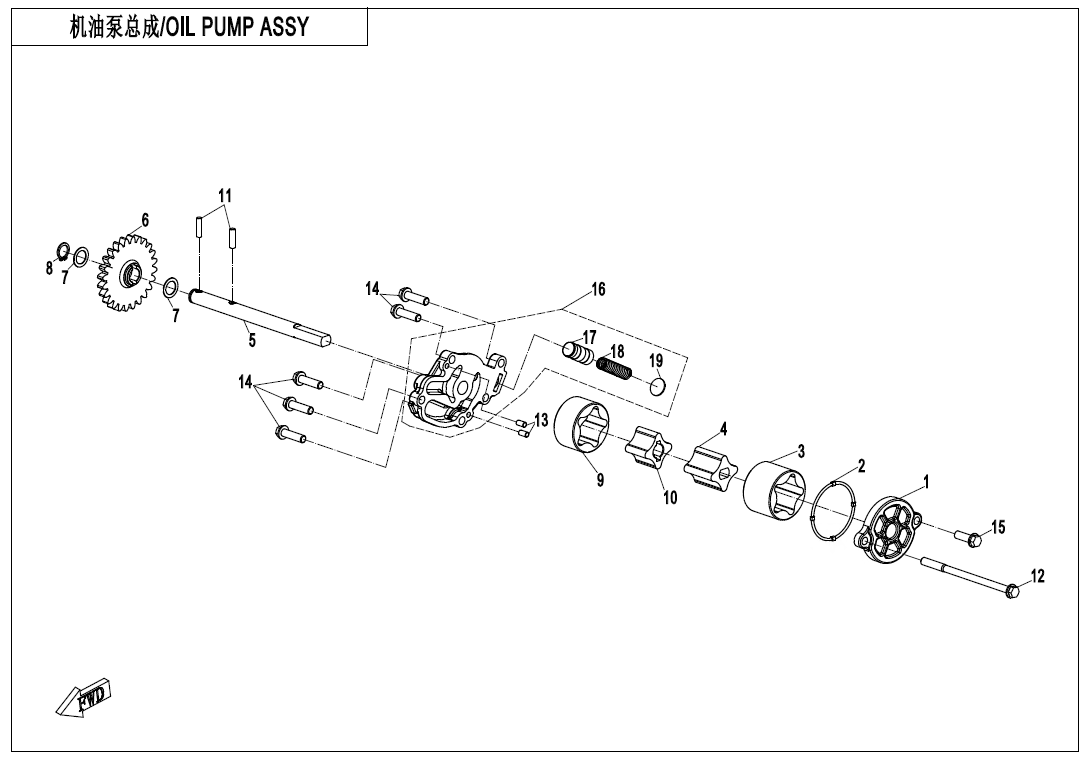 机油泵总成/OIL PUMP ASSY

11
6
8
7
7
5
14
16
17
18
19
14
13
9
10
4
3
2
1
15
12
FWD