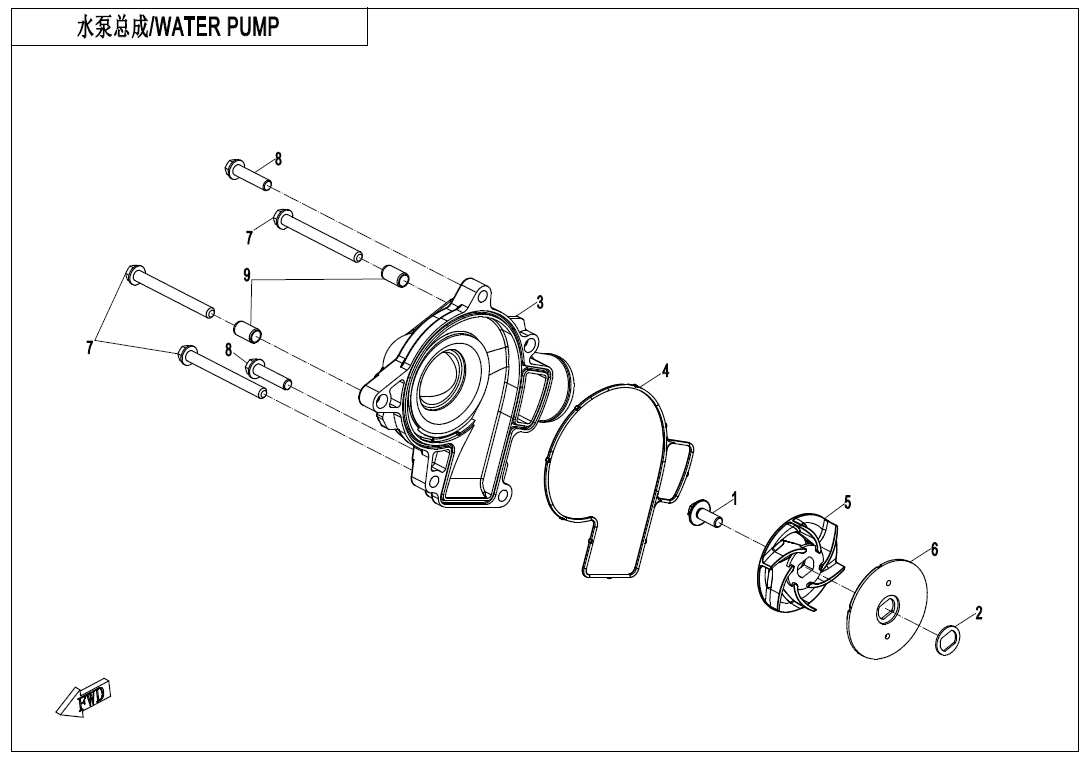 水泵总成/WATER PUMP

8

7

9

3

7

8

4

1

5

6

2

FWD