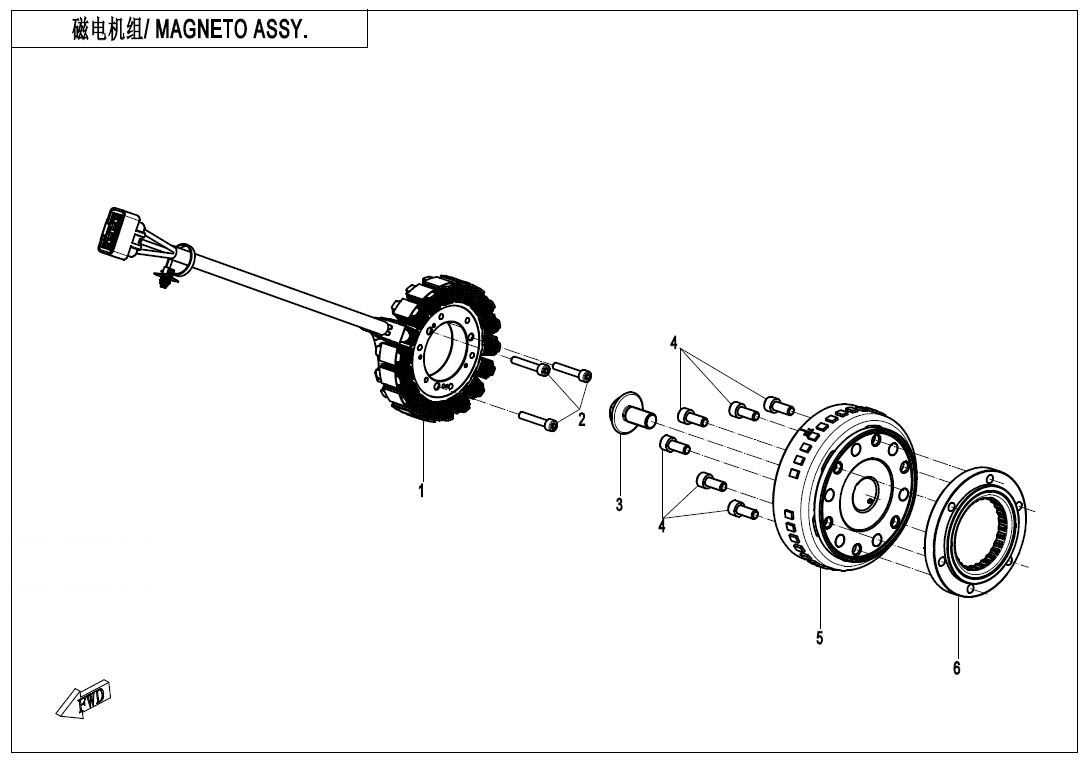 磁电机组/ MAGNETO ASSY.

4

2

1

3

4

5

6

FWD