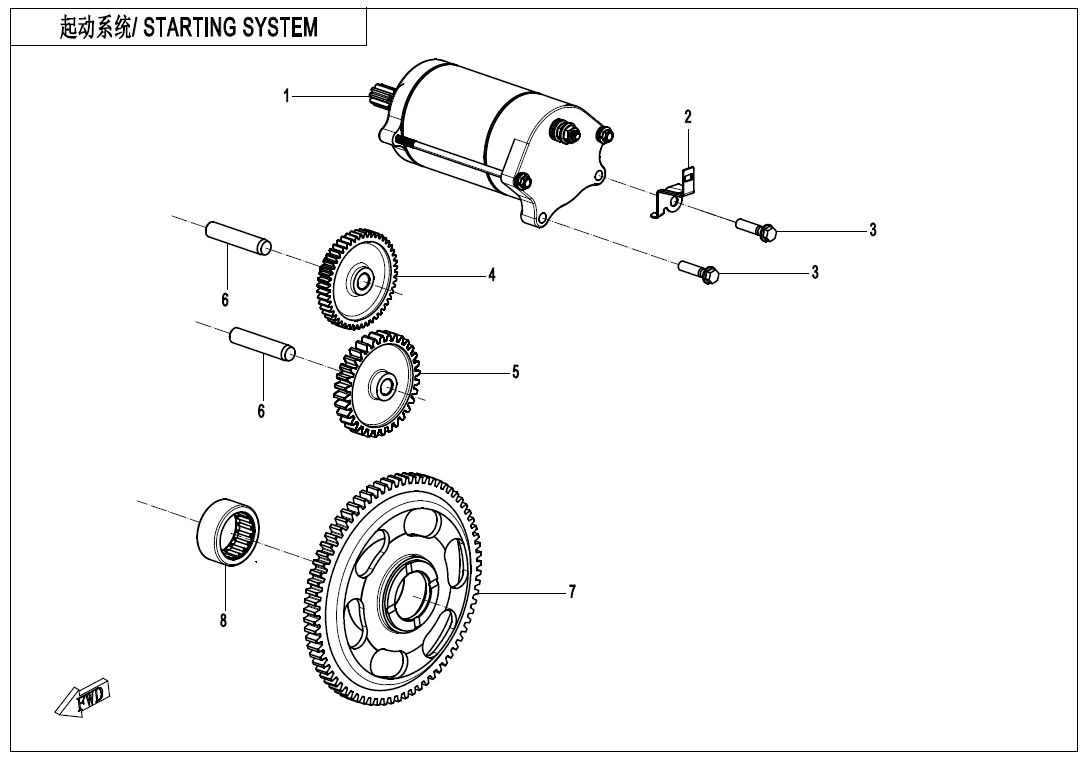 起动系统/ STARTING SYSTEM

1
2
3
3
4
6
5
6
7
8
FWD