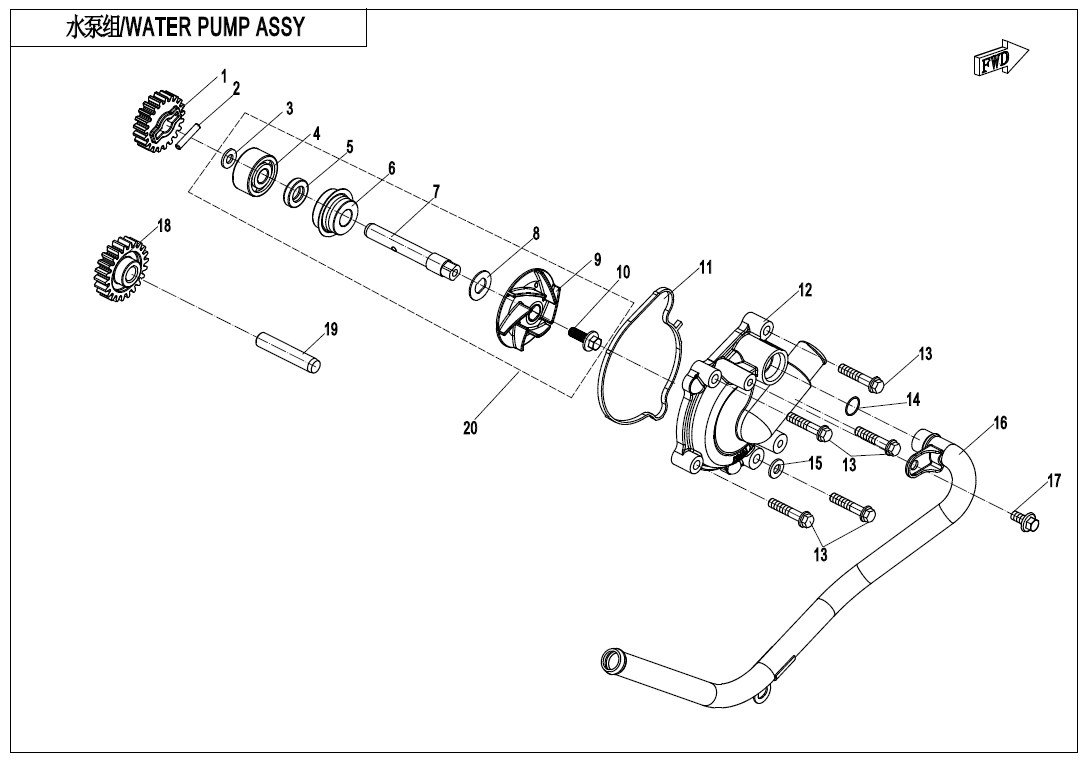 水泵组/WATER PUMP ASSY

FWD

1
2
3
4
5
6
7
8
9
10
11
12
13
14
13
15
16
17
13
18
19
20