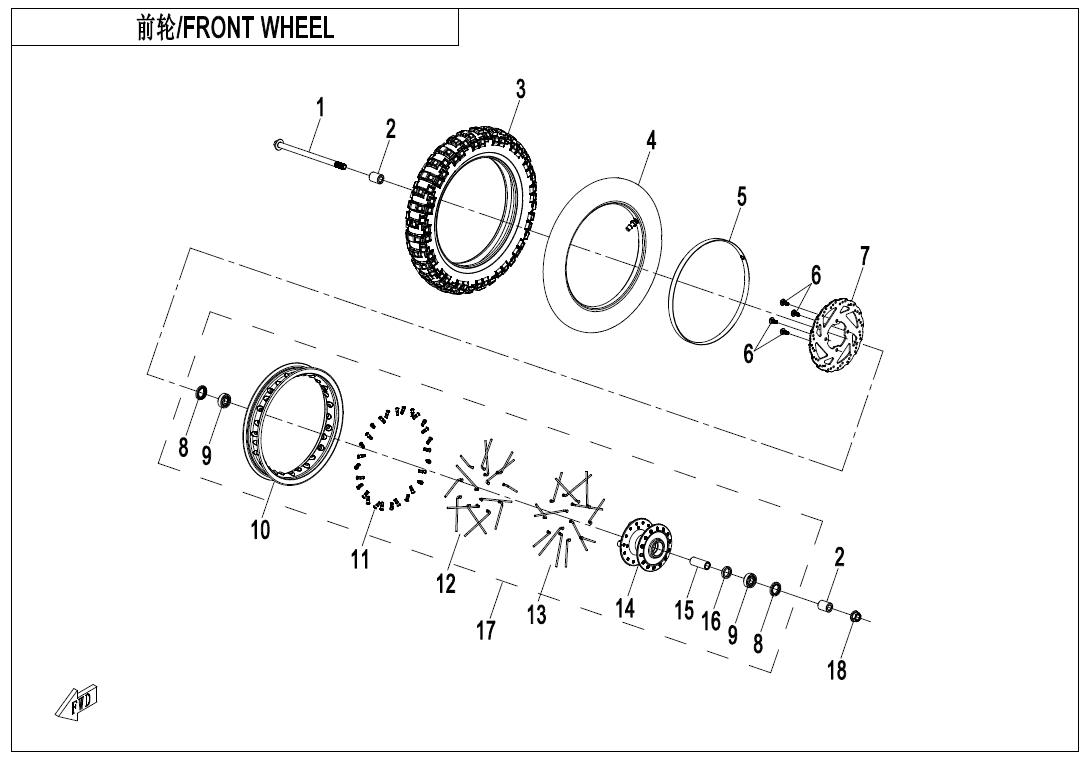 前轮/FRONT WHEEL

1
2
3
4
5
6
7
6
8
9
10
11
12
13
14
15
16
9
8
2
18
17

FWD