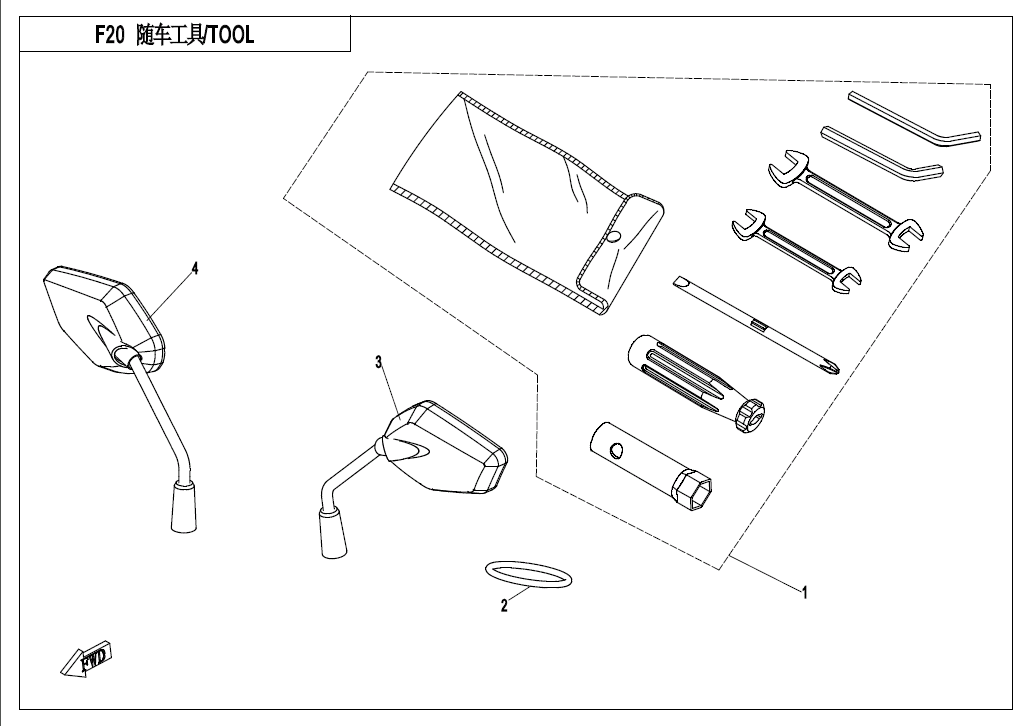 F20 随车工具/TOOL

4

3

2

1

FWD