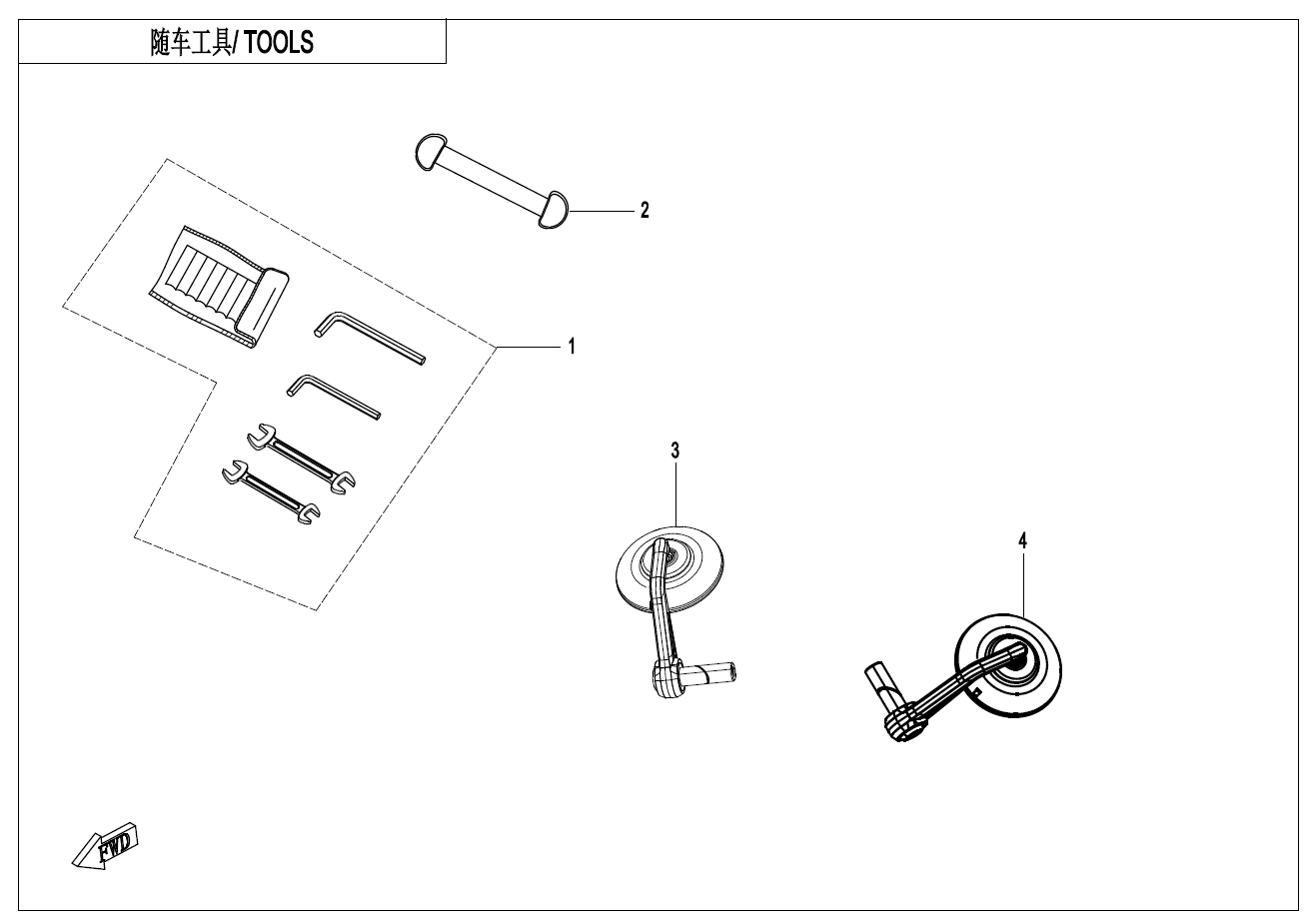 随车工具/ TOOLS

2

1

3

4

FWD