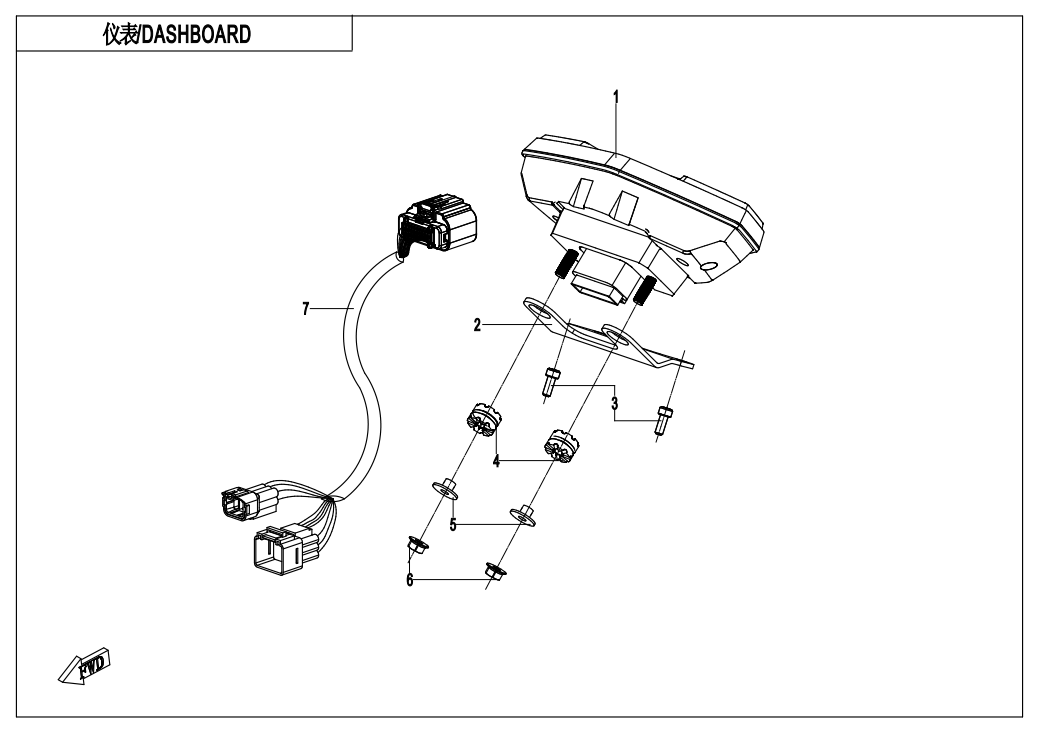 仪表/DASHBOARD

1
7
2
3
4
5
6
FWD