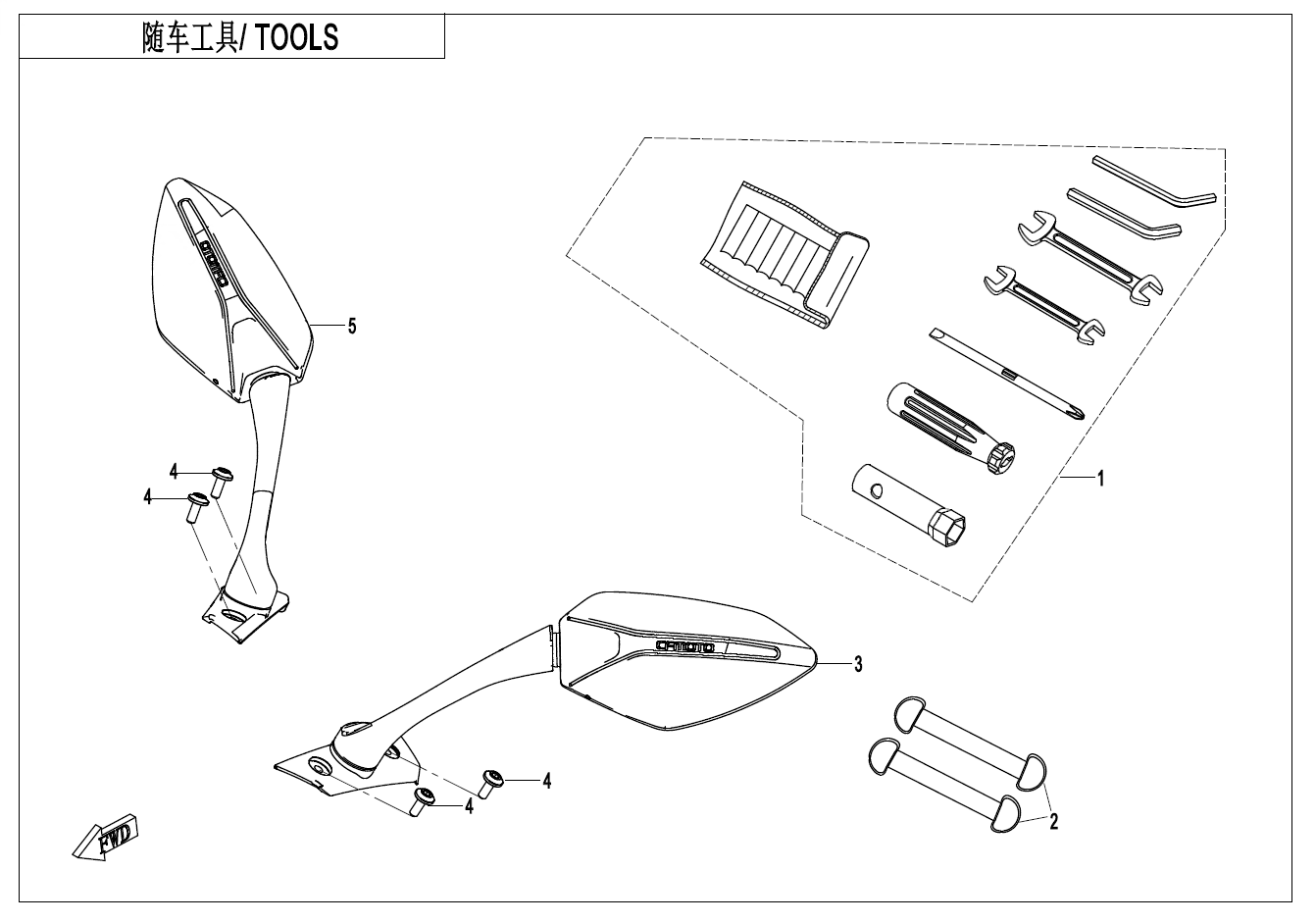 随车工具/ TOOLS

CFMOTO

5

4

4

1

CFMOTO

3

4

4

2

FWD